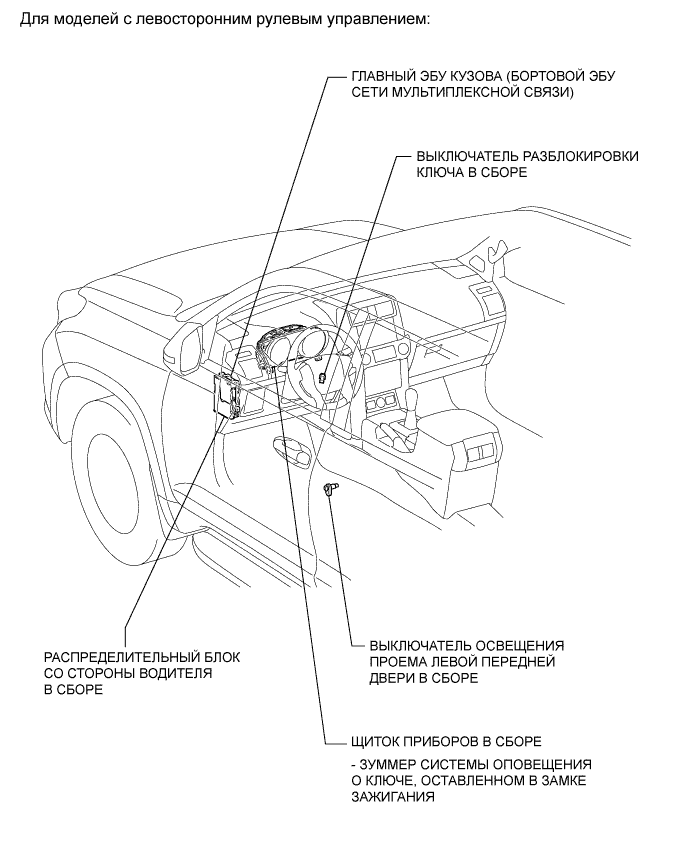 Для моделей с левосторонним рулевым управлением:

ГЛАВНЫЙ ЭБУ КУЗОВА (БОРТОВОЙ ЭБУ СЕТИ МУЛЬТИПЛЕКСНОЙ СВЯЗИ)

ВЫКЛЮЧАТЕЛЬ РАЗБЛОКИРОВКИ КЛЮЧА В СБОРЕ

РАСПРЕДЕЛИТЕЛЬНЫЙ БЛОК СО СТОРОНЫ ВОДИТЕЛЯ В СБОРЕ

ВЫКЛЮЧАТЕЛЬ ОСВЕЩЕНИЯ ПРОЕМА ЛЕВОЙ ПЕРЕДНЕЙ ДВЕРИ В СБОРЕ

ЩИТОК ПРИБОРОВ В СБОРЕ

- ЗУММЕР СИСТЕМЫ ОПОВЕЩЕНИЯ О КЛЮЧЕ, ОСТАВЛЕННОМ В ЗАМКЕ ЗАЖИГАНИЯ