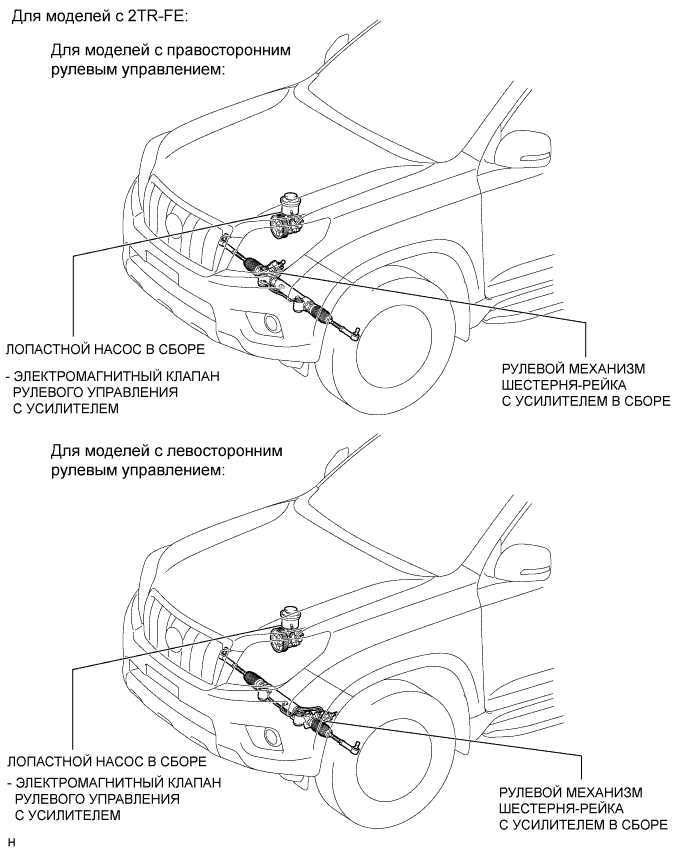 Для моделей с 2TR-FE:

Для моделей с правосторонним рулевым управлением:

ЛОПАСТНОЙ НАСОС В СБОРЕ

- ЭЛЕКТРОМАГНИТНЫЙ КЛАПАН РУЛЕВОГО УПРАВЛЕНИЯ С УСИЛИТЕЛЕМ

РУЛЕВОЙ МЕХАНИЗМ ШЕСТЕРНЯ-РЕЙКА С УСИЛИТЕЛЕМ В СБОРЕ

Для моделей с левосторонним рулевым управлением:

ЛОПАСТНОЙ НАСОС В СБОРЕ

- ЭЛЕКТРОМАГНИТНЫЙ КЛАПАН РУЛЕВОГО УПРАВЛЕНИЯ С УСИЛИТЕЛЕМ

РУЛЕВОЙ МЕХАНИЗМ ШЕСТЕРНЯ-РЕЙКА С УСИЛИТЕЛЕМ В СБОРЕ

H