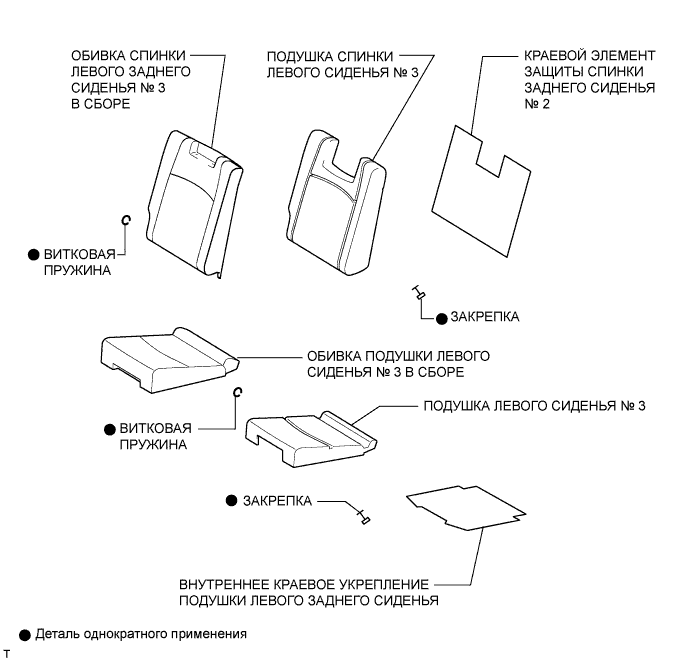 ОБИВКА СПИНКИ ЛЕВОГО ЗАДНЕГО СИДЕНЬЯ № 3 В СБОРЕ

ПОДУШКА СПИНКИ ЛЕВОГО СИДЕНЬЯ № 3

КРАЕВОЙ ЭЛЕМЕНТ ЗАЩИТЫ СПИНКИ ЗАДНЕГО СИДЕНЬЯ № 2

● ВИТКОВАЯ ПРУЖИНА

● ЗАКРЕПКА

ОБИВКА ПОДУШКИ ЛЕВОГО СИДЕНЬЯ № 3 В СБОРЕ

● ВИТКОВАЯ ПРУЖИНА

ПОДУШКА ЛЕВОГО СИДЕНЬЯ № 3

● ЗАКРЕПКА

ВНУТРЕННЕЕ КРАЕВОЕ УКРЕПЛЕНИЕ ПОДУШКИ ЛЕВОГО ЗАДНЕГО СИДЕНЬЯ

● Деталь однократного применения

T