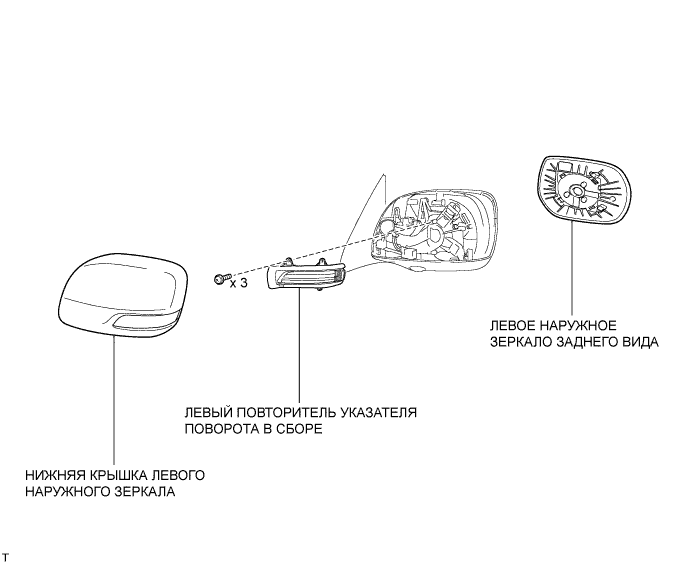 x 3

ЛЕВОЕ НАРУЖНОЕ ЗЕРКАЛО ЗАДНЕГО ВИДА

ЛЕВЫЙ ПОВТОРИТЕЛЬ УКАЗАТЕЛЯ ПОВОРОТА В СБОРЕ

НИЖНЯЯ КРЫШКА ЛЕВОГО НАРУЖНОГО ЗЕРКАЛА

T