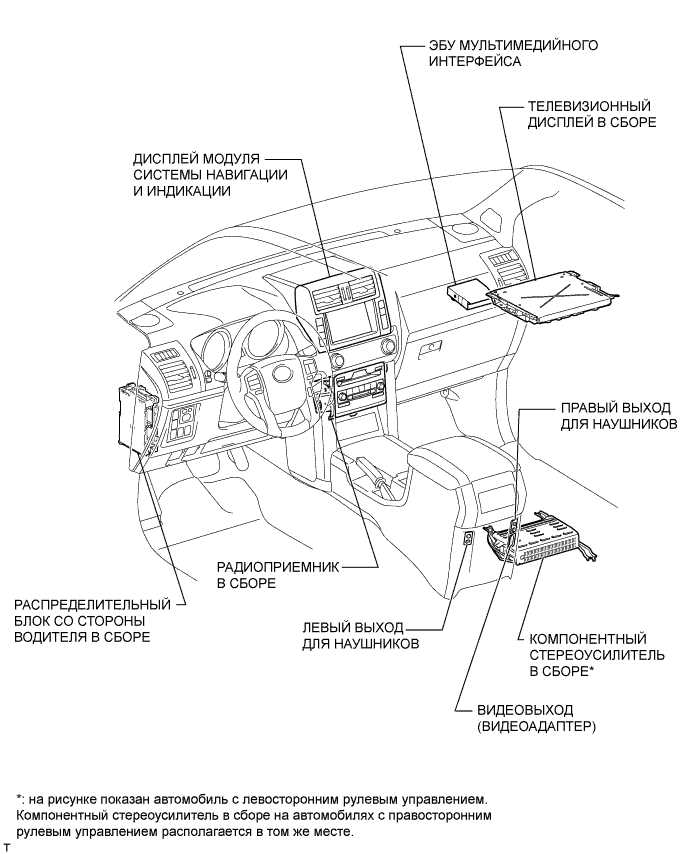 ЭБУ МУЛЬТИМЕДИЙНОГО ИНТЕРФЕЙСА

ТЕЛЕВИЗИОННЫЙ ДИСПЛЕЙ В СБОРЕ

ДИСПЛЕЙ МОДУЛЯ СИСТЕМЫ НАВИГАЦИИ И ИНДИКАЦИИ

ПРАВЫЙ ВЫХОД ДЛЯ НАУШНИКОВ

РАДИОПРИЕМНИК В СБОРЕ

РАСПРЕДЕЛИТЕЛЬНЫЙ БЛОК СО СТОРОНЫ ВОДИТЕЛЯ В СБОРЕ

ЛЕВЫЙ ВЫХОД ДЛЯ НАУШНИКОВ

КОМПОНЕНТНЫЙ СТЕРЕОУСИЛИТЕЛЬ В СБОРЕ*

ВИДЕОВЫХОД (ВИДЕОАДАПТЕР)

*: на рисунке показан автомобиль с левосторонним рулевым управлением. Компонентный стереоусилитель в сборе на автомобилях с правосторонним рулевым управлением располагается в том же месте.

T