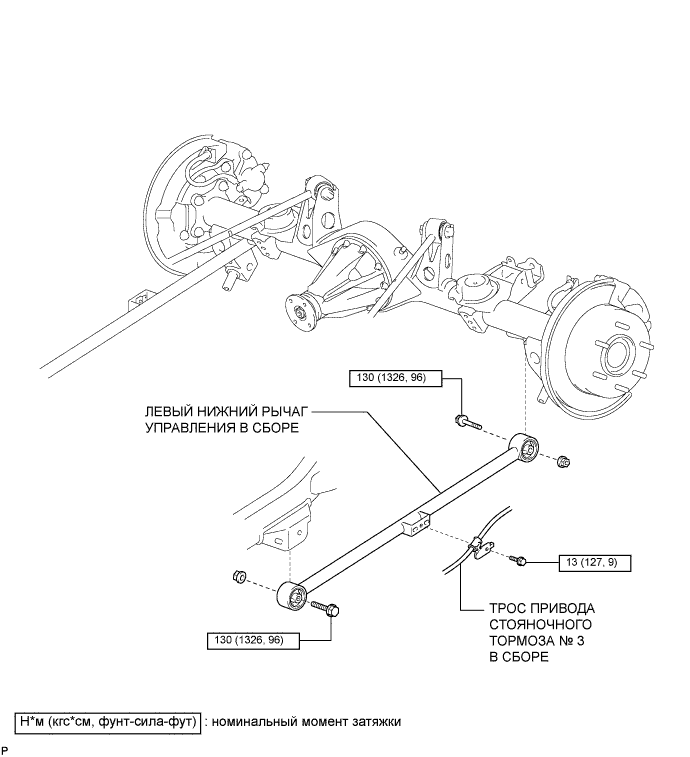 130 (1326, 96)

ЛЕВЫЙ НИЖНИЙ РЫЧАГ УПРАВЛЕНИЯ В СБОРЕ

13 (127, 9)

130 (1326, 96)

ТРОС ПРИВОДА СТОЯНОЧНОГО ТОРМОЗА № 3 В СБОРЕ

Н*м (кгс*см, фунт-сила-фут) : номинальный момент затяжки

P