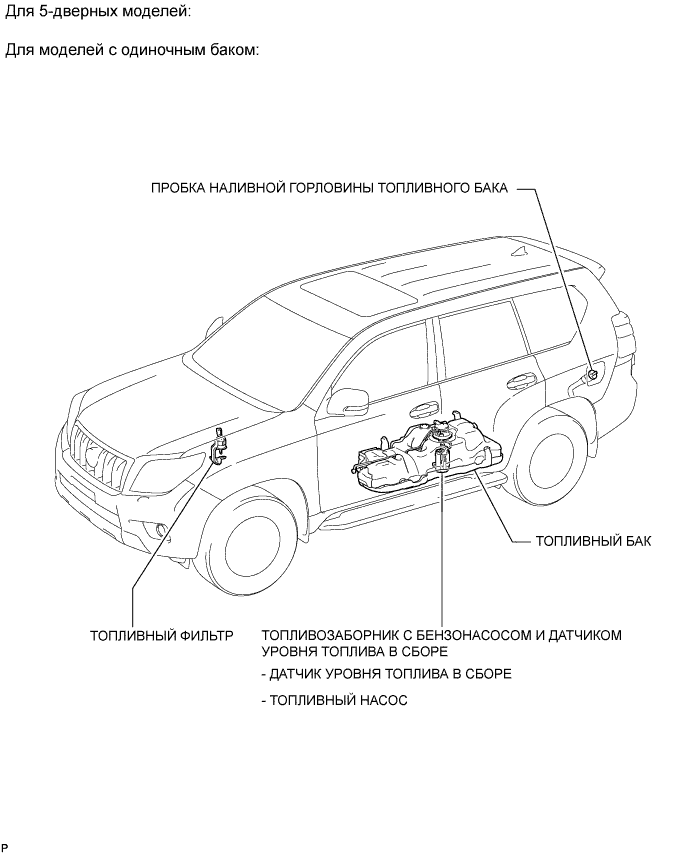 Для 5-дверных моделей:

Для моделей с одиночным баком:

ПРОБКА НАЛИВНОЙ ГОРЛОВИНЫ ТОПЛИВНОГО БАКА

ТОПЛИВНЫЙ БАК

ТОПЛИВНЫЙ ФИЛЬТР

ТОПЛИВОЗАБОРНИК С БЕНЗОНАСОСОМ И ДАТЧИКОМ УРОВНЯ ТОПЛИВА В СБОРЕ

- ДАТЧИК УРОВНЯ ТОПЛИВА В СБОРЕ

- ТОПЛИВНЫЙ НАСОС

P