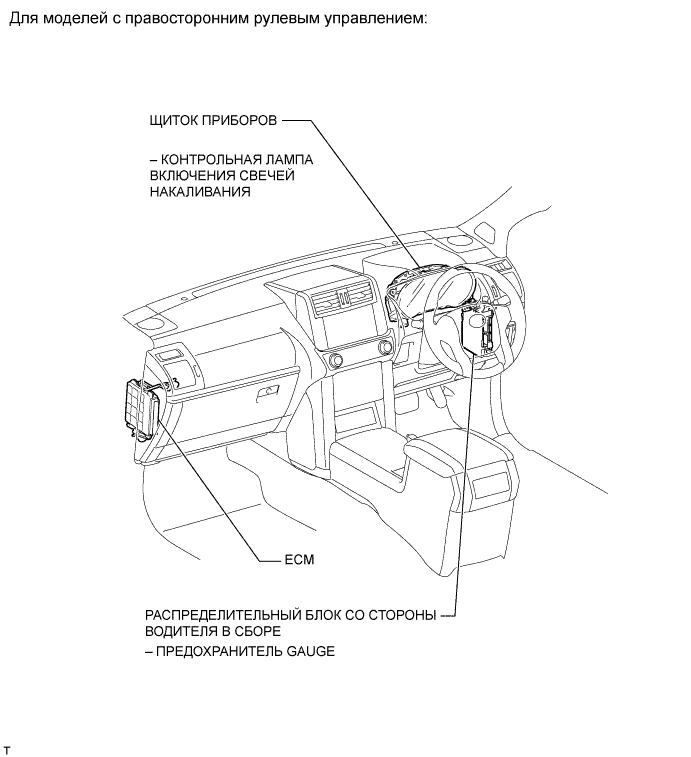 Для моделей с правосторонним рулевым управлением:

ЩИТОК ПРИБОРОВ

– КОНТРОЛЬНАЯ ЛАМПА ВКЛЮЧЕНИЯ СВЕЧЕЙ НАКАЛИВАНИЯ

ECM

РАСПРЕДЕЛИТЕЛЬНЫЙ БЛОК СО СТОРОНЫ ВОДИТЕЛЯ В СБОРЕ

– ПРЕДОХРАНИТЕЛЬ GAUGE

T