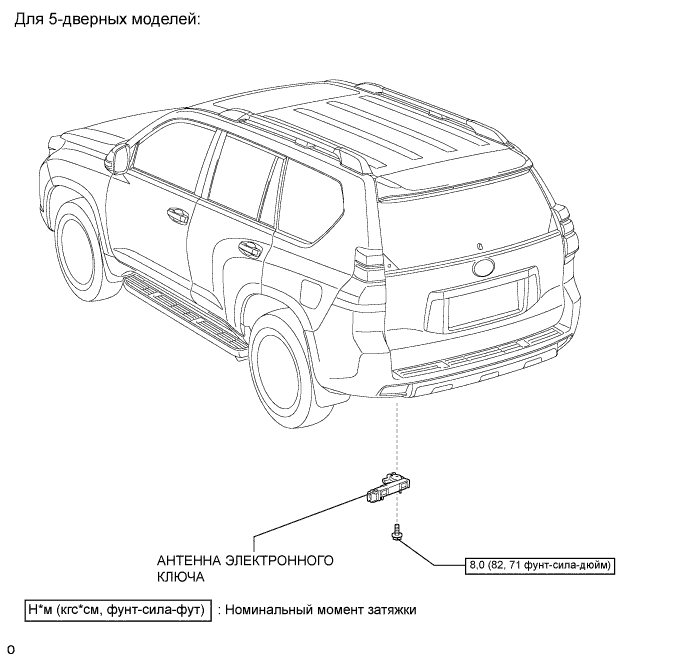 Для 5-дверных моделей:

АНТЕННА ЭЛЕКТРОННОГО КЛЮЧА

8,0 (82, 71 фунт-сила-дюйм)

Н*м (кгс*см, фунт-сила-фут) : Номинальный момент затяжки

о