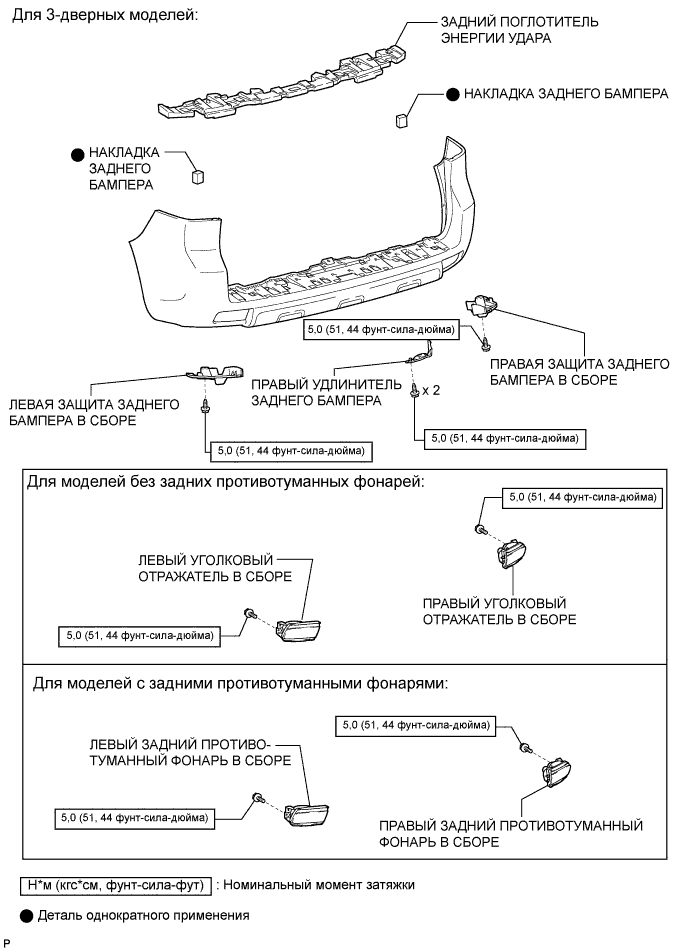 Для 3-дверных моделей:

ЗАДНИЙ ПОГЛОТИТЕЛЬ ЭНЕРГИИ УДАРА

● НАКЛАДКА ЗАДНЕГО БАМПЕРА

● НАКЛАДКА ЗАДНЕГО БАМПЕРА

5,0 (51, 44 фунт-сила-дюйма)

ПРАВАЯ ЗАЩИТА ЗАДНЕГО БАМПЕРА В СБОРЕ

ПРАВЫЙ УДЛИНИТЕЛЬ ЗАДНЕГО БАМПЕРА

x 2

ЛЕВАЯ ЗАЩИТА ЗАДНЕГО БАМПЕРА В СБОРЕ

5,0 (51, 44 фунт-сила-дюйма)

5,0 (51, 44 фунт-сила-дюйма)

Для моделей без задних противотуманных фонарей:

5,0 (51, 44 фунт-сила-дюйма)

ЛЕВЫЙ УГОЛКОВЫЙ ОТРАЖАТЕЛЬ В СБОРЕ

ПРАВЫЙ УГОЛКОВЫЙ ОТРАЖАТЕЛЬ В СБОРЕ

5,0 (51, 44 фунт-сила-дюйма)

Для моделей с задними противотуманными фонарями:

5,0 (51, 44 фунт-сила-дюйма)

ЛЕВЫЙ ЗАДНИЙ ПРОТИВОТУМАННЫЙ ФОНАРЬ В СБОРЕ

5,0 (51, 44 фунт-сила-дюйма)

ПРАВЫЙ ЗАДНИЙ ПРОТИВОТУМАННЫЙ ФОНАРЬ В СБОРЕ

Н*м (кгс*см, фунт-сила-фут) : Номинальный момент затяжки

● Деталь однократного применения

P