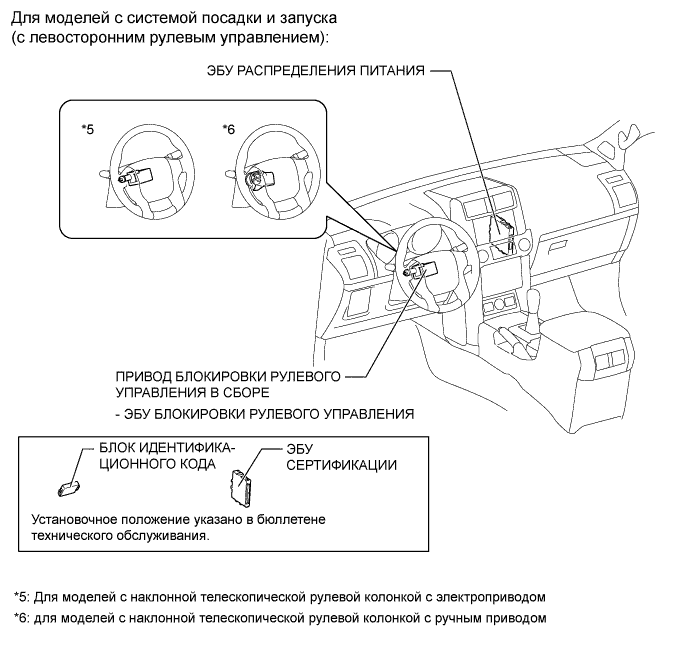 Для моделей с системой посадки и запуска (с левосторонним рулевым управлением):

ЭБУ РАСПРЕДЕЛЕНИЯ ПИТАНИЯ

*5

*6

ПРИВОД БЛОКИРОВКИ РУЛЕВОГО УПРАВЛЕНИЯ В СБОРЕ
- ЭБУ БЛОКИРОВКИ РУЛЕВОГО УПРАВЛЕНИЯ

БЛОК ИДЕНТИФИКАЦИОННОГО КОДА

ЭБУ СЕРТИФИКАЦИИ

Установочное положение указано в бюллетене технического обслуживания.

*5: Для моделей с наклонной телескопической рулевой колонкой с электроприводом
*6: для моделей с наклонной телескопической рулевой колонкой с ручным приводом