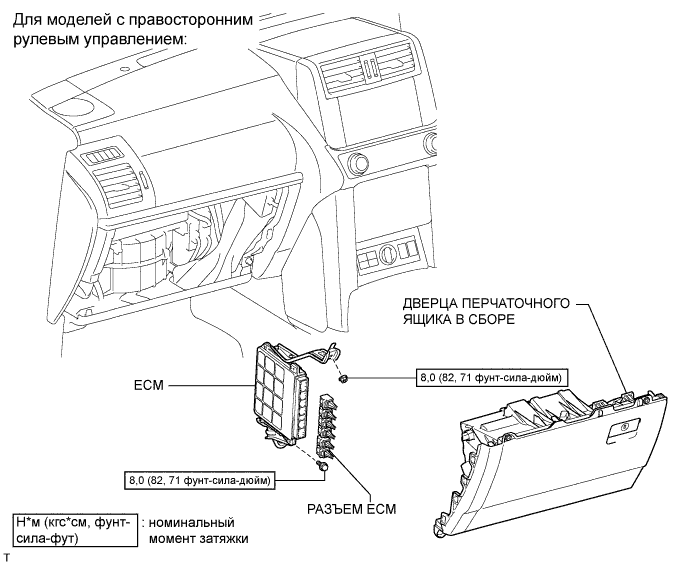 Для моделей с правосторонним рулевым управлением:

ДВЕРЦА ПЕРЧАТОЧНОГО ЯЩИКА В СБОРЕ

ECM

8,0 (82, 71 фунт-сила-дюйм)

8,0 (82, 71 фунт-сила-дюйм)

РАЗЪЕМ ECM

Н*м (кгс*см, фунт-сила-фут) : номинальный момент затяжки

T