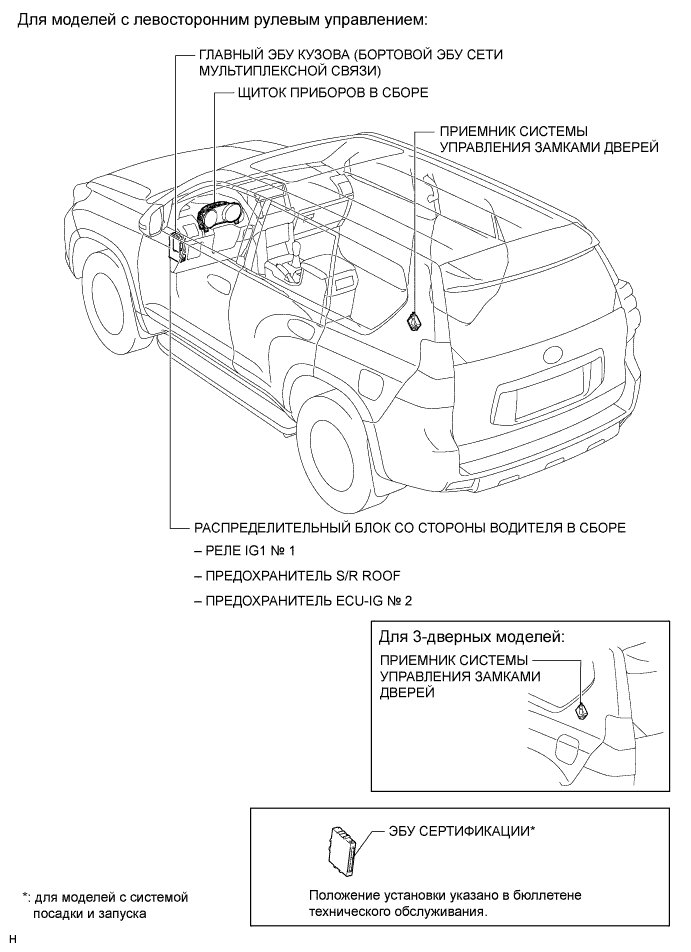 Для моделей с левосторонним рулевым управлением:

ГЛАВНЫЙ ЭБУ КУЗОВА (БОРТОВОЙ ЭБУ СЕТИ МУЛЬТИПЛЕКСНОЙ СВЯЗИ)

ЩИТОК ПРИБОРОВ В СБОРЕ

ПРИЕМНИК СИСТЕМЫ УПРАВЛЕНИЯ ЗАМКАМИ ДВЕРЕЙ

РАСПРЕДЕЛИТЕЛЬНЫЙ БЛОК СО СТОРОНЫ ВОДИТЕЛЯ В СБОРЕ

– РЕЛЕ IG1 № 1

– ПРЕДОХРАНИТЕЛЬ S/R ROOF

– ПРЕДОХРАНИТЕЛЬ ECU-IG № 2

Для 3-дверных моделей:

ПРИЕМНИК СИСТЕМЫ УПРАВЛЕНИЯ ЗАМКАМИ ДВЕРЕЙ

ЭБУ СЕРТИФИКАЦИИ*

Положение установки указано в бюллетене технического обслуживания.

*: для моделей с системой посадки и запуска

H