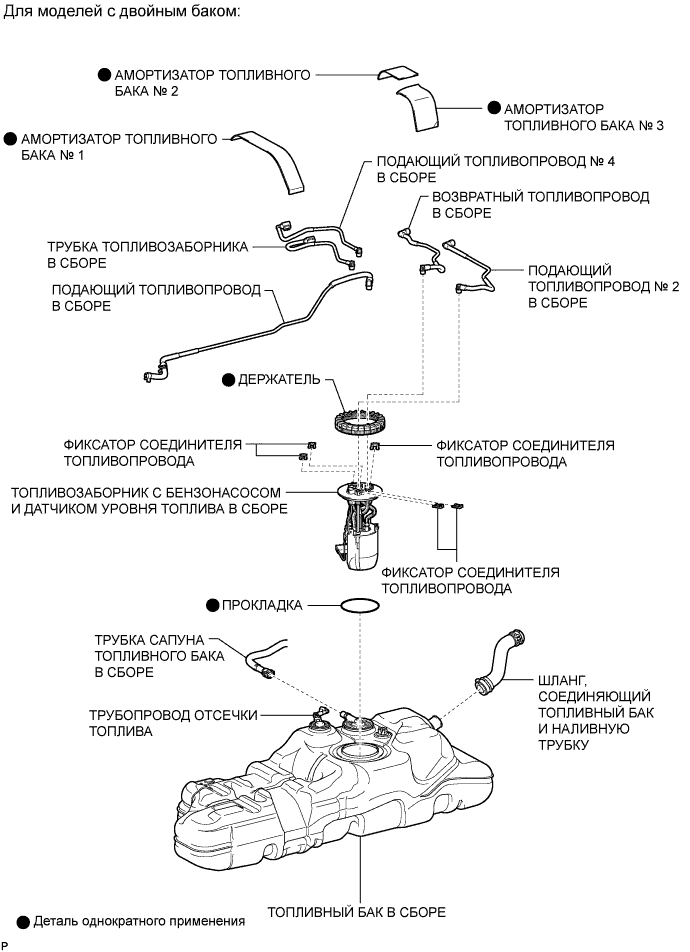 Для моделей с двойным баком:

● АМОРТИЗАТОР ТОПЛИВНОГО БАКА № 2

● АМОРТИЗАТОР ТОПЛИВНОГО БАКА № 3

● АМОРТИЗАТОР ТОПЛИВНОГО БАКА № 1

ПОДАЮЩИЙ ТОПЛИВОПРОВОД № 4 В СБОРЕ

ВОЗВРАТНЫЙ ТОПЛИВОПРОВОД В СБОРЕ

ТРУБКА ТОПЛИВОЗАБОРНИКА В СБОРЕ

ПОДАЮЩИЙ ТОПЛИВОПРОВОД № 2 В СБОРЕ

ПОДАЮЩИЙ ТОПЛИВОПРОВОД В СБОРЕ

● ДЕРЖАТЕЛЬ

ФИКСАТОР СОЕДИНИТЕЛЯ ТОПЛИВОПРОВОДА

ФИКСАТОР СОЕДИНИТЕЛЯ ТОПЛИВОПРОВОДА

ТОПЛИВОЗАБОРНИК С БЕНЗОНАСОСОМ И ДАТЧИКОМ УРОВНЯ ТОПЛИВА В СБОРЕ

ФИКСАТОР СОЕДИНИТЕЛЯ ТОПЛИВОПРОВОДА

● ПРОКЛАДКА

ТРУБКА САПУНА ТОПЛИВНОГО БАКА В СБОРЕ

ШЛАНГ, СОЕДИНЯЮЩИЙ ТОПЛИВНЫЙ БАК И НАЛИВНУЮ ТРУБКУ

ТРУБОПРОВОД ОТСЕЧКИ ТОПЛИВА

ТОПЛИВНЫЙ БАК В СБОРЕ

● Деталь однократного применения

P