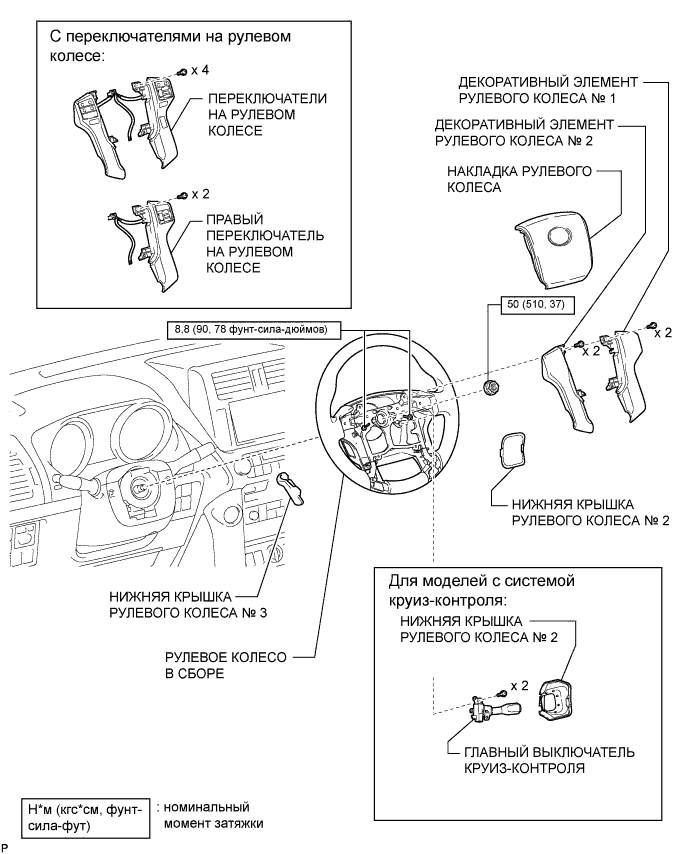 С переключателями на рулевом колесе:

x 4

ПЕРЕКЛЮЧАТЕЛИ НА РУЛЕВОМ КОЛЕСЕ

x 2

ПРАВЫЙ ПЕРЕКЛЮЧАТЕЛЬ НА РУЛЕВОМ КОЛЕСЕ

ДЕКОРАТИВНЫЙ ЭЛЕМЕНТ РУЛЕВОГО КОЛЕСА № 1

ДЕКОРАТИВНЫЙ ЭЛЕМЕНТ РУЛЕВОГО КОЛЕСА № 2

НАКЛАДКА РУЛЕВОГО КОЛЕСА

50 (510, 37)

8,8 (90, 78 фунт-сила-дюймов)

x 2

x 2

НИЖНЯЯ КРЫШКА РУЛЕВОГО КОЛЕСА № 2

НИЖНЯЯ КРЫШКА РУЛЕВОГО КОЛЕСА № 3

РУЛЕВОЕ КОЛЕСО В СБОРЕ

Для моделей с системой круиз-контроля:

НИЖНЯЯ КРЫШКА РУЛЕВОГО КОЛЕСА № 2

x 2

ГЛАВНЫЙ ВЫКЛЮЧАТЕЛЬ КРУИЗ-КОНТРОЛЯ

Н*м (кгс*см, фунт-сила-фут)

: номинальный момент затяжки

P