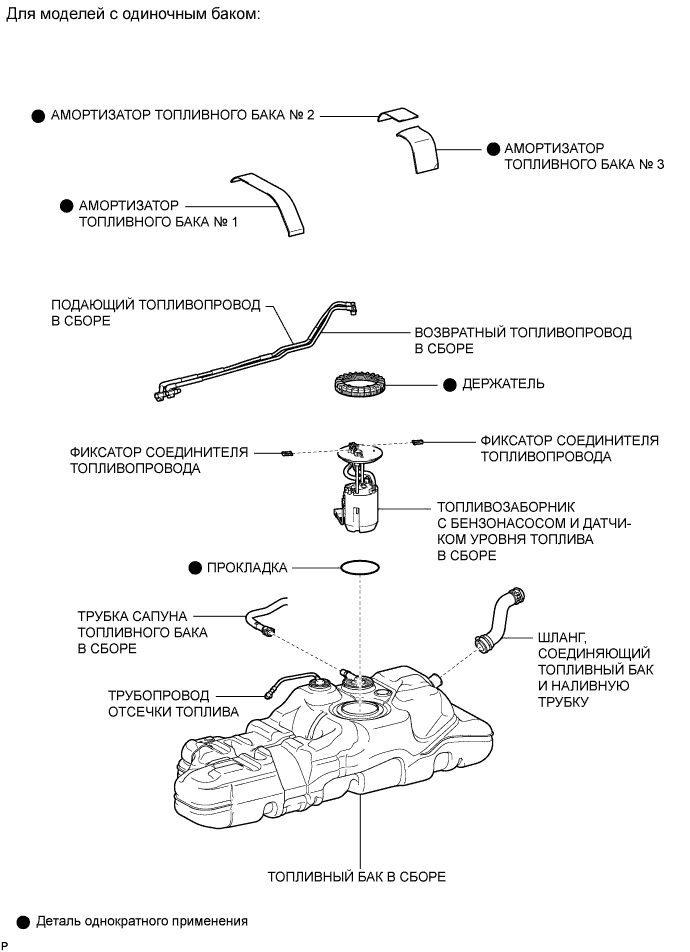 Для моделей с одиночным баком:

● АМОРТИЗАТОР ТОПЛИВНОГО БАКА № 2

● АМОРТИЗАТОР ТОПЛИВНОГО БАКА № 3

● АМОРТИЗАТОР ТОПЛИВНОГО БАКА № 1

ПОДАЮЩИЙ ТОПЛИВОПРОВОД В СБОРЕ

ВОЗВРАТНЫЙ ТОПЛИВОПРОВОД В СБОРЕ

● ДЕРЖАТЕЛЬ

ФИКСАТОР СОЕДИНИТЕЛЯ ТОПЛИВОПРОВОДА

ФИКСАТОР СОЕДИНИТЕЛЯ ТОПЛИВОПРОВОДА

ТОПЛИВОЗАБОРНИК С БЕНЗОНАСОСОМ И ДАТЧИКОМ УРОВНЯ ТОПЛИВА В СБОРЕ

● ПРОКЛАДКА

ТРУБКА САПУНА ТОПЛИВНОГО БАКА В СБОРЕ

ШЛАНГ, СОЕДИНЯЮЩИЙ ТОПЛИВНЫЙ БАК И НАЛИВНУЮ ТРУБКУ

ТРУБОПРОВОД ОТСЕЧКИ ТОПЛИВА

ТОПЛИВНЫЙ БАК В СБОРЕ

● Деталь однократного применения

P