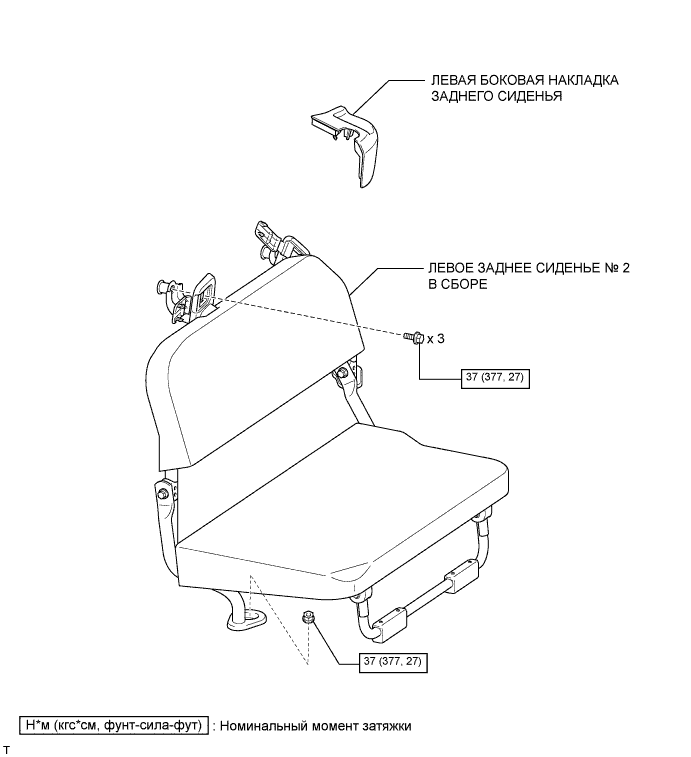 ЛЕВАЯ БОКОВАЯ НАКЛАДКА ЗАДНЕГО СИДЕНЬЯ

ЛЕВОЕ ЗАДНЕЕ СИДЕНЬЕ № 2 В СБОРЕ

x 3

37 (377, 27)

37 (377, 27)

Н*м (кгс*см, фунт-сила-фут) : Номинальный момент затяжки

T