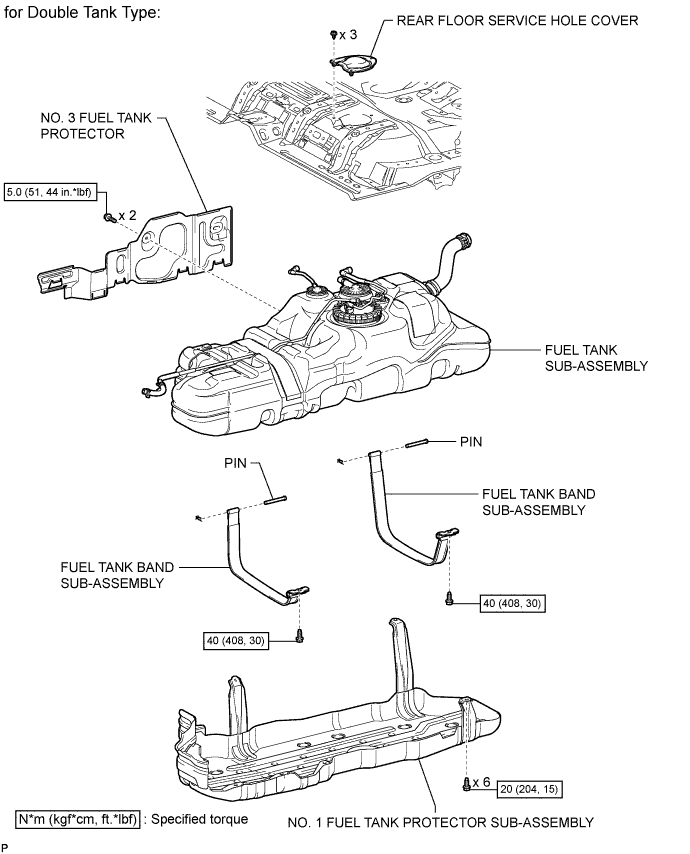 for Double Tank Type:

x 3

REAR FLOOR SERVICE HOLE COVER

NO. 3 FUEL TANK PROTECTOR

5.0 (51, 44 in.*lbf)

x 2

FUEL TANK SUB-ASSEMBLY

PIN

PIN

FUEL TANK BAND SUB-ASSEMBLY

FUEL TANK BAND SUB-ASSEMBLY

40 (408, 30)

40 (408, 30)

x 6

20 (204, 15)

N*m (kgf*cm, ft.*lbf) : Specified torque

NO. 1 FUEL TANK PROTECTOR SUB-ASSEMBLY

P