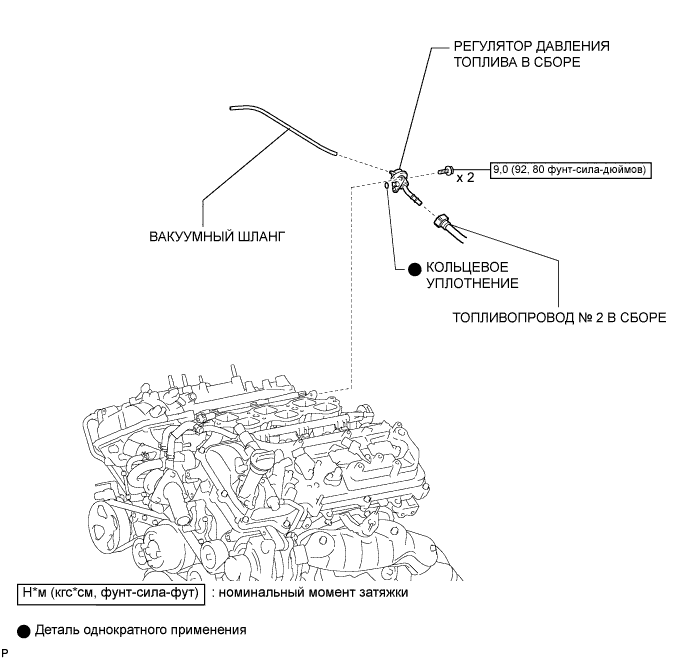 РЕГУЛЯТОР ДАВЛЕНИЯ ТОПЛИВА В СБОРЕ

x 2

9,0 (92, 80 фунт-сила-дюймов)

ВАКУУМНЫЙ ШЛАНГ

● КОЛЬЦЕВОЕ УПЛОТНЕНИЕ

ТОПЛИВОПРОВОД № 2 В СБОРЕ

Н*м (кгс*см, фунт-сила-фут) : номинальный момент затяжки

● Деталь однократного применения

P