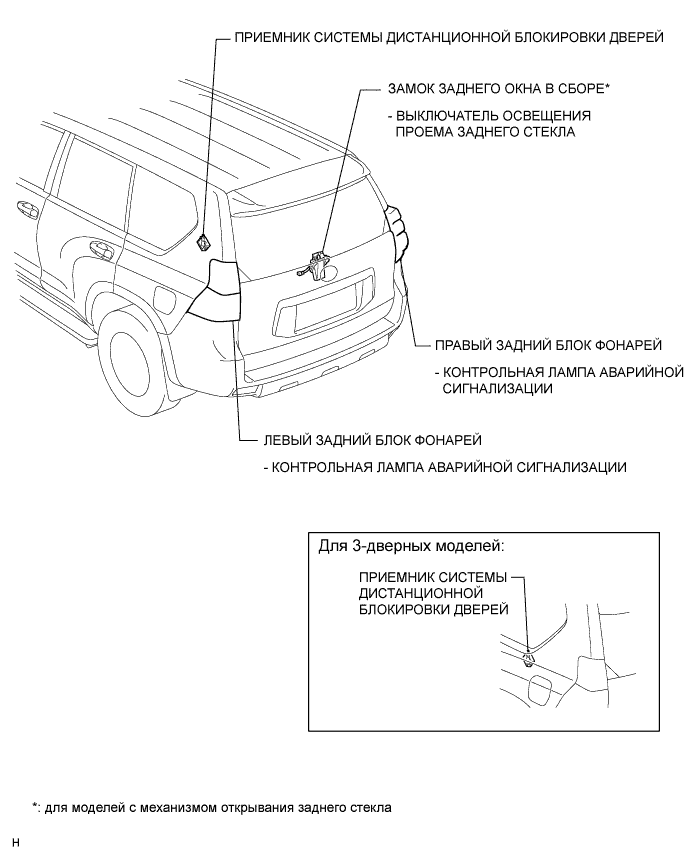 ПРИЕМНИК СИСТЕМЫ ДИСТАНЦИОННОЙ БЛОКИРОВКИ ДВЕРЕЙ

ЗАМОК ЗАДНЕГО ОКНА В СБОРЕ*

- ВЫКЛЮЧАТЕЛЬ ОСВЕЩЕНИЯ ПРОЕМА ЗАДНЕГО СТЕКЛА

ПРАВЫЙ ЗАДНИЙ БЛОК ФОНАРЕЙ

- КОНТРОЛЬНАЯ ЛАМПА АВАРИЙНОЙ СИГНАЛИЗАЦИИ

ЛЕВЫЙ ЗАДНИЙ БЛОК ФОНАРЕЙ

- КОНТРОЛЬНАЯ ЛАМПА АВАРИЙНОЙ СИГНАЛИЗАЦИИ

Для 3-дверных моделей:

ПРИЕМНИК СИСТЕМЫ ДИСТАНЦИОННОЙ БЛОКИРОВКИ ДВЕРЕЙ

*: для моделей с механизмом открывания заднего стекла

H