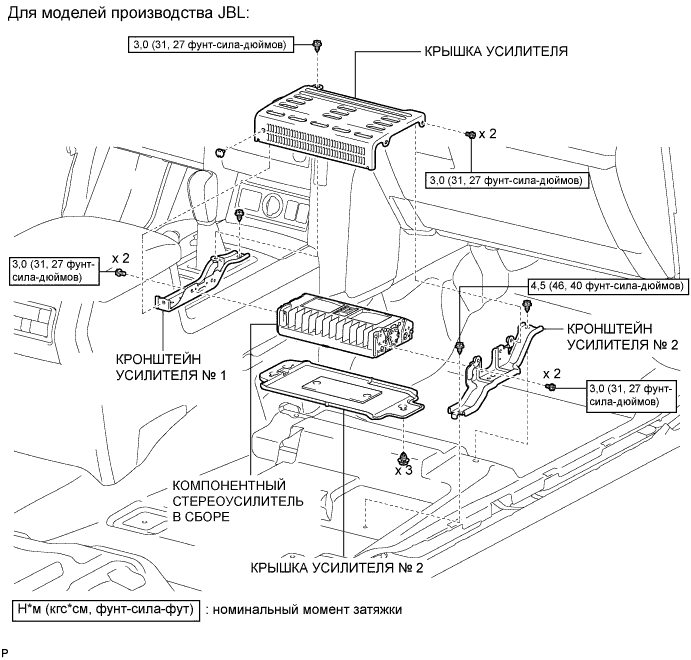 Для моделей производства JBL:

3,0 (31, 27 фунт-сила-дюймов)

КРЫШКА УСИЛИТЕЛЯ

x 2

3,0 (31, 27 фунт-сила-дюймов)

3,0 (31, 27 фунт-сила-дюймов)

x 2

4,5 (46, 40 фунт-сила-дюймов)

КРОНШТЕЙН УСИЛИТЕЛЯ № 2

КРОНШТЕЙН УСИЛИТЕЛЯ № 1

x 2

3,0 (31, 27 фунт-сила-дюймов)

x 3

КОМПОНЕНТНЫЙ СТЕРЕОУСИЛИТЕЛЬ В СБОРЕ

КРЫШКА УСИЛИТЕЛЯ № 2

Н*м (кгс*см, фунт-сила-фут) : номинальный момент затяжки

P