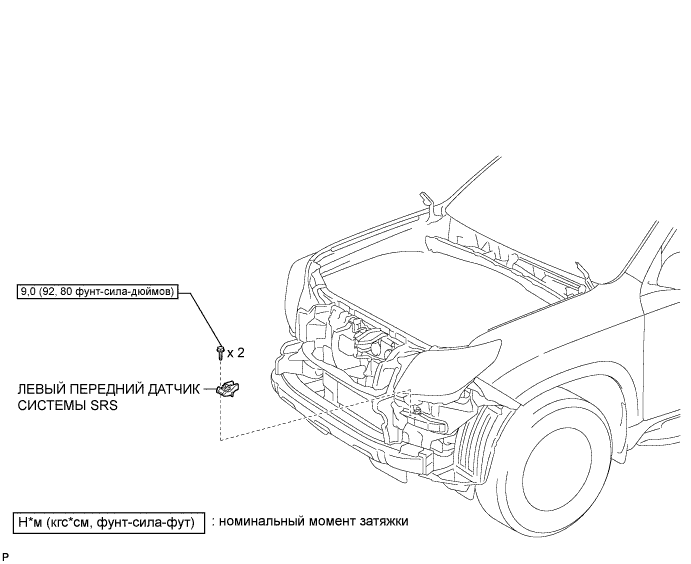 9,0 (92, 80 фунт-сила-дюймов)

x 2

ЛЕВЫЙ ПЕРЕДНИЙ ДАТЧИК СИСТЕМЫ SRS

Н*м (кгс*см, фунт-сила-фут) : номинальный момент затяжки

P