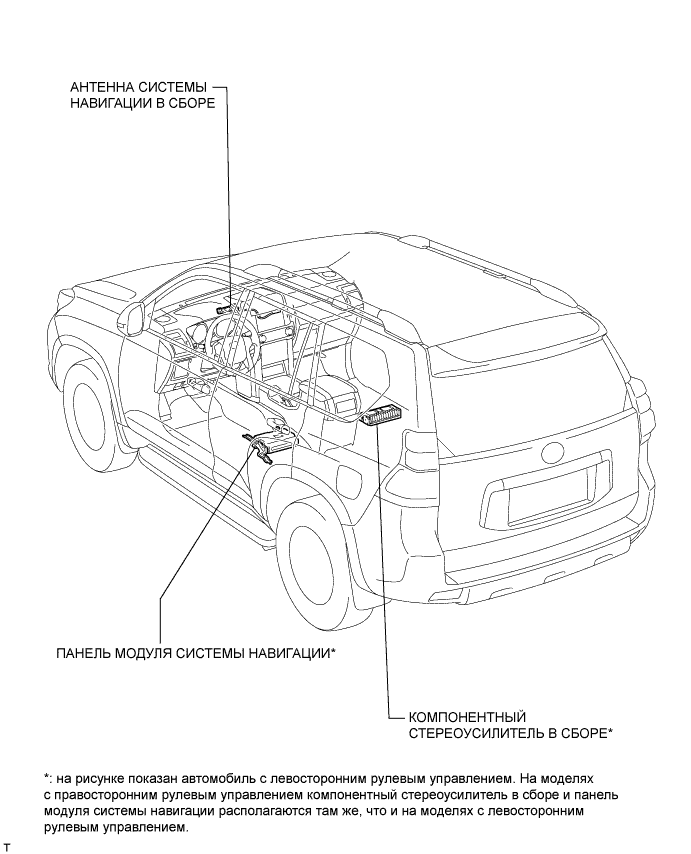 АНТЕННА СИСТЕМЫ НАВИГАЦИИ В СБОРЕ

ПАНЕЛЬ МОДУЛЯ СИСТЕМЫ НАВИГАЦИИ*

КОМПОНЕНТНЫЙ СТЕРЕОУСИЛИТЕЛЬ В СБОРЕ*

*: на рисунке показан автомобиль с левосторонним рулевым управлением. На моделях с правосторонним рулевым управлением компонентный стереоусилитель в сборе и панель модуля системы навигации располагаются там же, что и на моделях с левосторонним рулевым управлением.

T