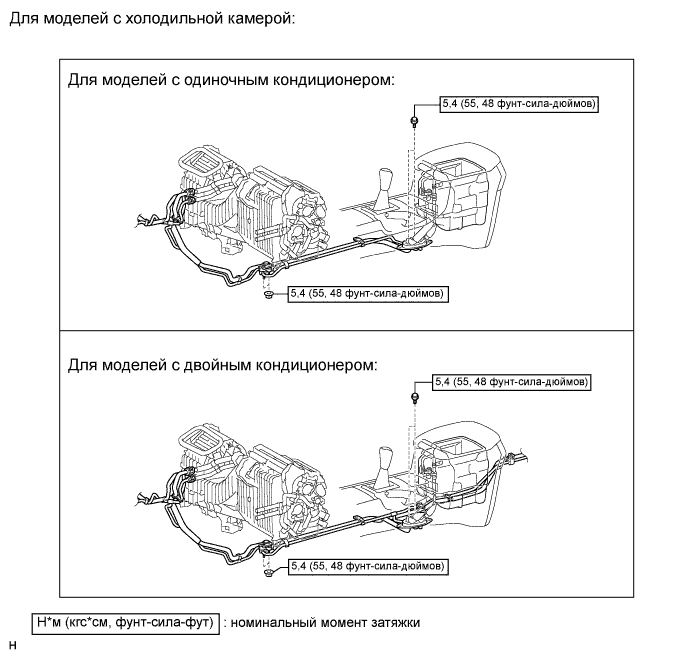 Для моделей с холодильной камерой:

Для моделей с одиночным кондиционером:

5,4 (55, 48 фунт-сила-дюймов)

5,4 (55, 48 фунт-сила-дюймов)

Для моделей с двойным кондиционером:

5,4 (55, 48 фунт-сила-дюймов)

5,4 (55, 48 фунт-сила-дюймов)

Н*м (кгс*см, фунт-сила-фут) : номинальный момент затяжки

н