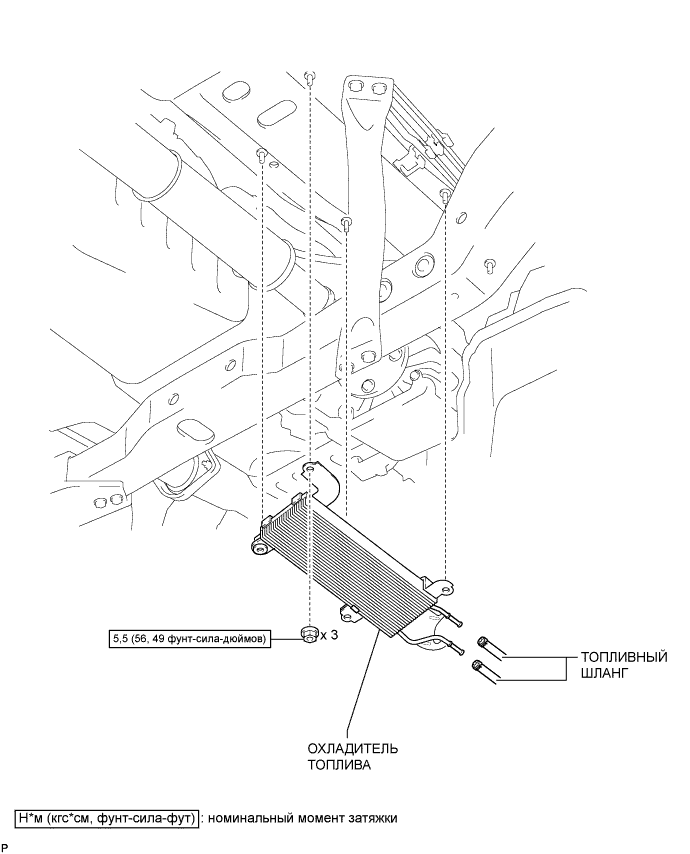 5,5 (56, 49 фунт-сила-дюймов)

x 3

ТОПЛИВНЫЙ ШЛАНГ

ОХЛАДИТЕЛЬ ТОПЛИВА

Н*м (кгс*см, фунт-сила-фут) : номинальный момент затяжки

P