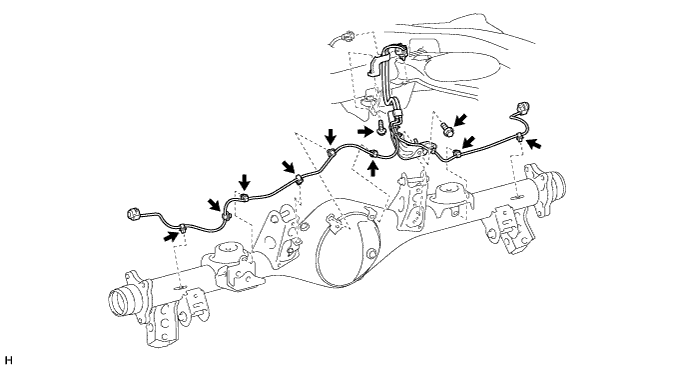 H