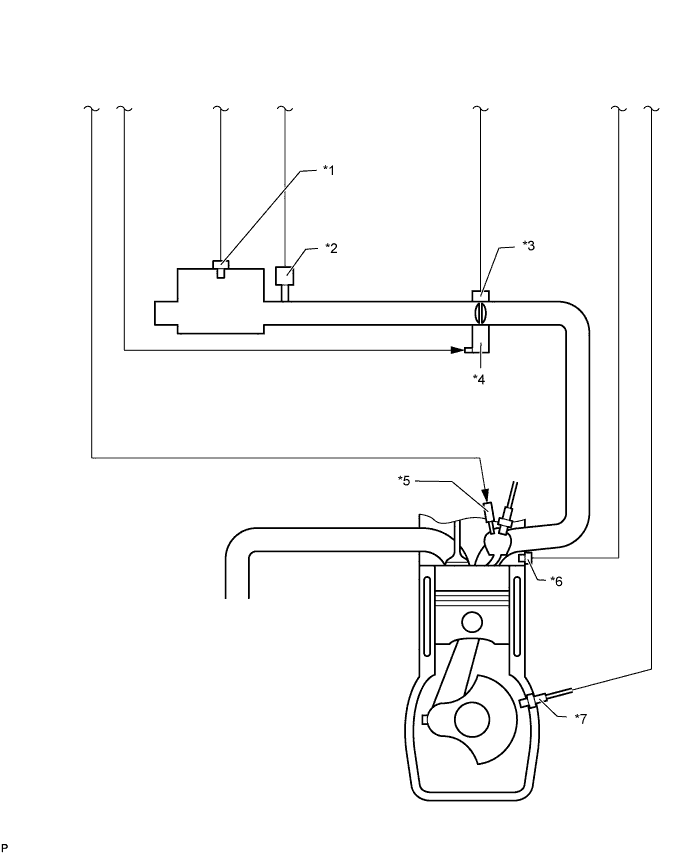 *1
*2
*3
*4
*5
*6
*7
P