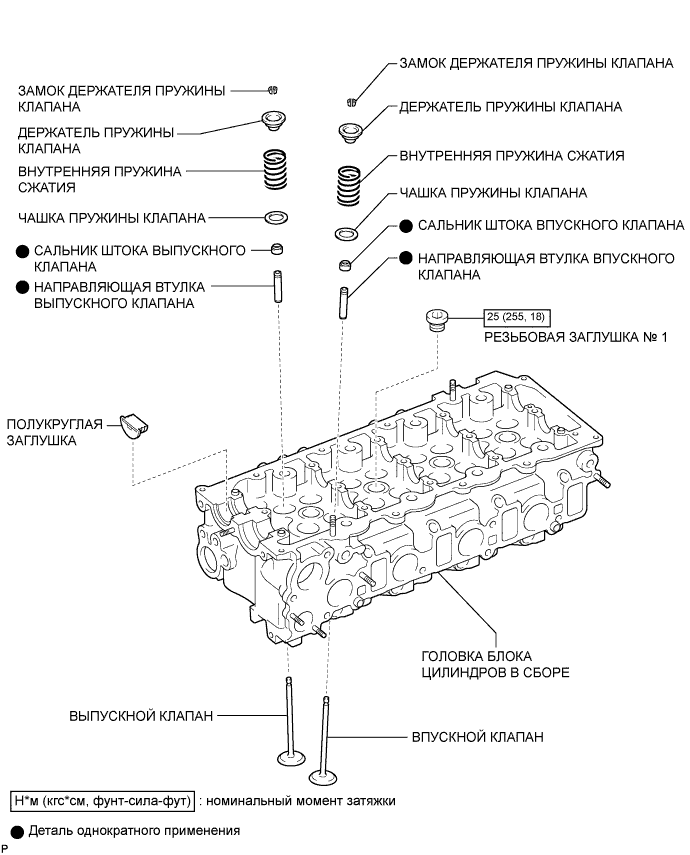 ЗАМОК ДЕРЖАТЕЛЯ ПРУЖИНЫ КЛАПАНА

ДЕРЖАТЕЛЬ ПРУЖИНЫ КЛАПАНА

ВНУТРЕННЯЯ ПРУЖИНА СЖАТИЯ

ЧАШКА ПРУЖИНЫ КЛАПАНА

● САЛЬНИК ШТОКА ВЫПУСКНОГО КЛАПАНА

● НАПРАВЛЯЮЩАЯ ВТУЛКА ВЫПУСКНОГО КЛАПАНА

ЗАМОК ДЕРЖАТЕЛЯ ПРУЖИНЫ КЛАПАНА

ДЕРЖАТЕЛЬ ПРУЖИНЫ КЛАПАНА

ВНУТРЕННЯЯ ПРУЖИНА СЖАТИЯ

ЧАШКА ПРУЖИНЫ КЛАПАНА

● САЛЬНИК ШТОКА ВПУСКНОГО КЛАПАНА

● НАПРАВЛЯЮЩАЯ ВТУЛКА ВПУСКНОГО КЛАПАНА

25 (255, 18)

РЕЗЬБОВАЯ ЗАГЛУШКА № 1

ПОЛУКРУГЛАЯ ЗАГЛУШКА

ГОЛОВКА БЛОКА ЦИЛИНДРОВ В СБОРЕ

ВЫПУСКНОЙ КЛАПАН

ВПУСКНОЙ КЛАПАН

Н*м (кгс*см, фунт-сила-фут) : номинальный момент затяжки

● Деталь однократного применения

P