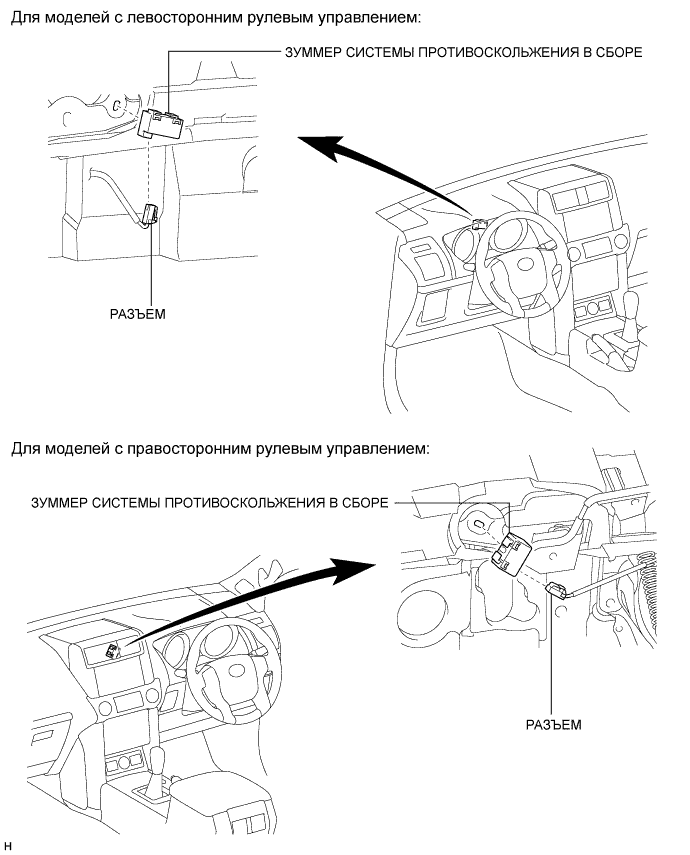 Для моделей с левосторонним рулевым управлением:

ЗУММЕР СИСТЕМЫ ПРОТИВОСКОЛЬЖЕНИЯ В СБОРЕ

РАЗЪЕМ

Для моделей с правосторонним рулевым управлением:

ЗУММЕР СИСТЕМЫ ПРОТИВОСКОЛЬЖЕНИЯ В СБОРЕ

РАЗЪЕМ

H