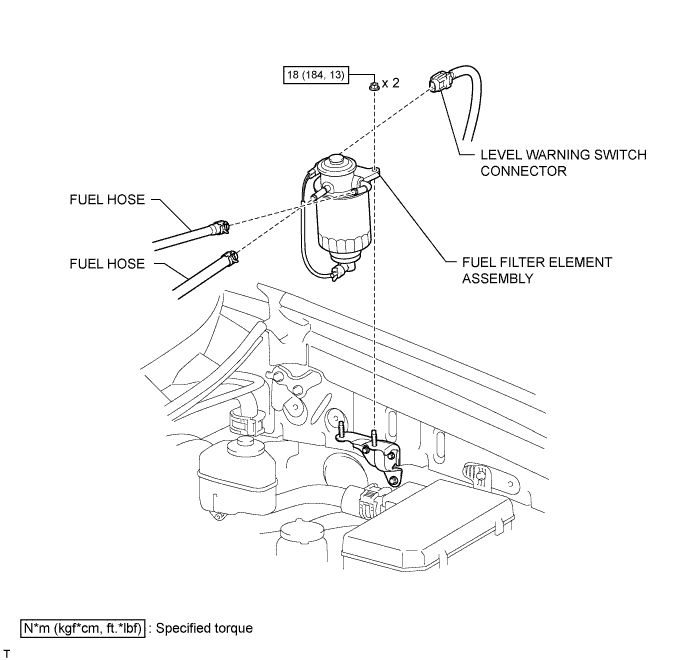 18 (184, 13)

x 2

LEVEL WARNING SWITCH CONNECTOR

FUEL HOSE

FUEL HOSE

FUEL FILTER ELEMENT ASSEMBLY

N*m (kgf*cm, ft.*lbf) : Specified torque

T