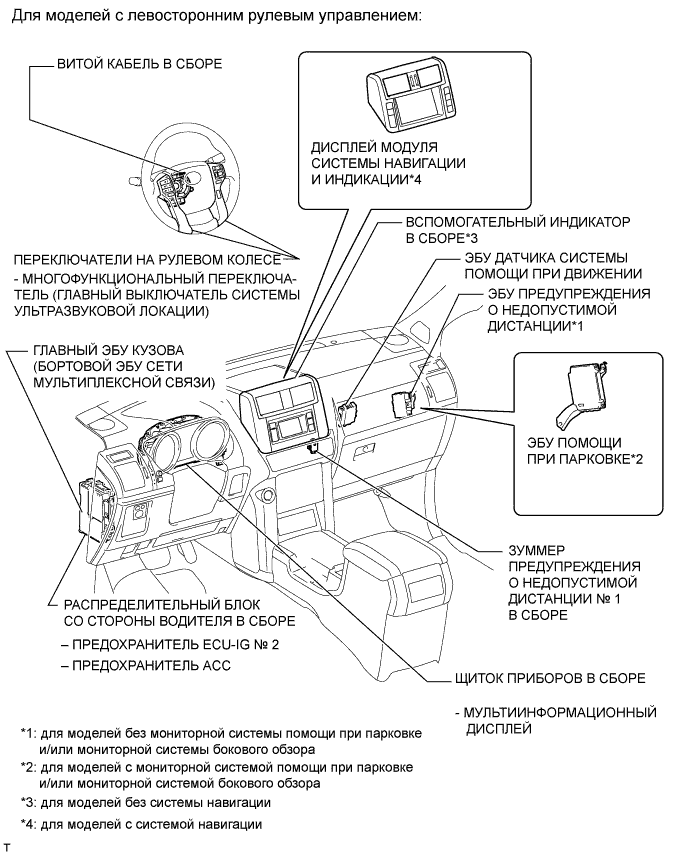 Для моделей с левосторонним рулевым управлением:

ВИТОЙ КАБЕЛЬ В СБОРЕ

ДИСПЛЕЙ МОДУЛЯ СИСТЕМЫ НАВИГАЦИИ И ИНДИКАЦИИ*4

ВСПОМОГАТЕЛЬНЫЙ ИНДИКАТОР В СБОРЕ*3

ПЕРЕКЛЮЧАТЕЛИ НА РУЛЕВОМ КОЛЕСЕ
- МНОГОФУНКЦИОНАЛЬНЫЙ ПЕРЕКЛЮЧАТЕЛЬ (ГЛАВНЫЙ ВЫКЛЮЧАТЕЛЬ СИСТЕМЫ УЛЬТРАЗВУКОВОЙ ЛОКАЦИИ)

ЭБУ ДАТЧИКА СИСТЕМЫ ПОМОЩИ ПРИ ДВИЖЕНИИ

ЭБУ ПРЕДУПРЕЖДЕНИЯ О НЕДОПУСТИМОЙ ДИСТАНЦИИ*1

ГЛАВНЫЙ ЭБУ КУЗОВА (БОРТОВОЙ ЭБУ СЕТИ МУЛЬТИПЛЕКСНОЙ СВЯЗИ)

ЭБУ ПОМОЩИ ПРИ ПАРКОВКЕ*2

ЗУММЕР ПРЕДУПРЕЖДЕНИЯ О НЕДОПУСТИМОЙ ДИСТАНЦИИ № 1 В СБОРЕ

РАСПРЕДЕЛИТЕЛЬНЫЙ БЛОК СО СТОРОНЫ ВОДИТЕЛЯ В СБОРЕ
– ПРЕДОХРАНИТЕЛЬ ECU-IG № 2
– ПРЕДОХРАНИТЕЛЬ ACC

ЩИТОК ПРИБОРОВ В СБОРЕ
- МУЛЬТИИНФОРМАЦИОННЫЙ ДИСПЛЕЙ

*1: для моделей без мониторной системы помощи при парковке и/или мониторной системы бокового обзора
*2: для моделей с мониторной системой помощи при парковке и/или мониторной системой бокового обзора
*3: для моделей без системы навигации
*4: для моделей с системой навигации

T