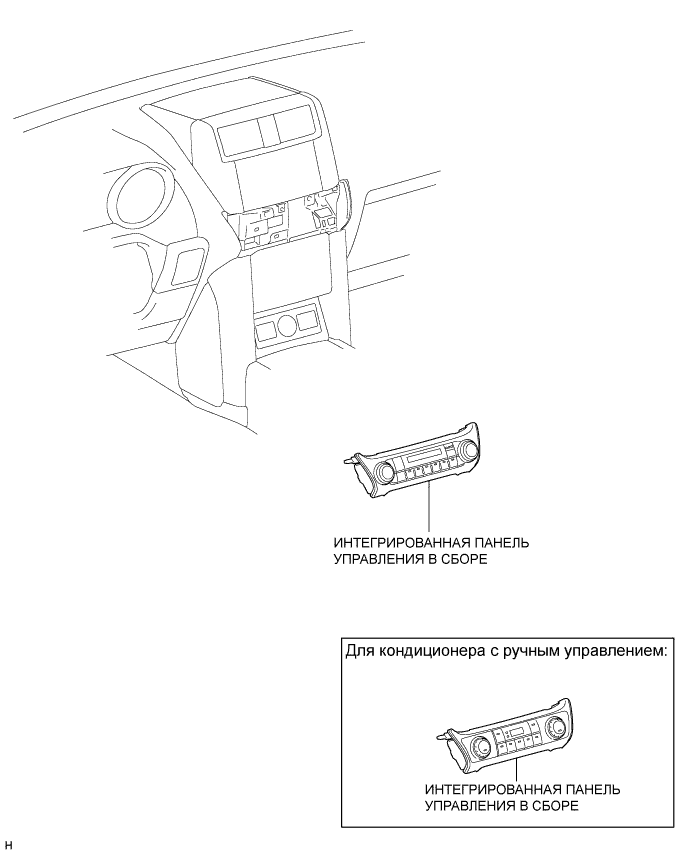 ИНТЕГРИРОВАННАЯ ПАНЕЛЬ УПРАВЛЕНИЯ В СБОРЕ

Для кондиционера с ручным управлением:

ИНТЕГРИРОВАННАЯ ПАНЕЛЬ УПРАВЛЕНИЯ В СБОРЕ

H