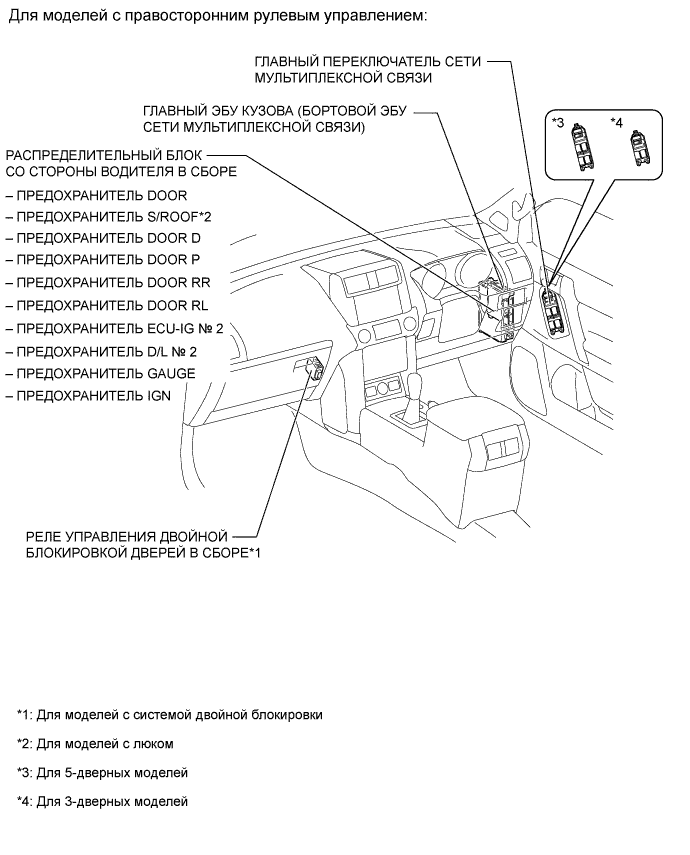 Для моделей с правосторонним рулевым управлением:

ГЛАВНЫЙ ПЕРЕКЛЮЧАТЕЛЬ СЕТИ МУЛЬТИПЛЕКСНОЙ СВЯЗИ

ГЛАВНЫЙ ЭБУ КУЗОВА (БОРТОВОЙ ЭБУ СЕТИ МУЛЬТИПЛЕКСНОЙ СВЯЗИ)

*3

*4

РАСПРЕДЕЛИТЕЛЬНЫЙ БЛОК СО СТОРОНЫ ВОДИТЕЛЯ В СБОРЕ

– ПРЕДОХРАНИТЕЛЬ DOOR
– ПРЕДОХРАНИТЕЛЬ S/ROOF*2
– ПРЕДОХРАНИТЕЛЬ DOOR D
– ПРЕДОХРАНИТЕЛЬ DOOR P
– ПРЕДОХРАНИТЕЛЬ DOOR RR
– ПРЕДОХРАНИТЕЛЬ DOOR RL
– ПРЕДОХРАНИТЕЛЬ ECU-IG № 2
– ПРЕДОХРАНИТЕЛЬ D/L № 2
– ПРЕДОХРАНИТЕЛЬ GAUGE
– ПРЕДОХРАНИТЕЛЬ IGN

РЕЛЕ УПРАВЛЕНИЯ ДВОЙНОЙ БЛОКИРОВКОЙ ДВЕРЕЙ В СБОРЕ*1

*1: Для моделей с системой двойной блокировки

*2: Для моделей с люком

*3: Для 5-дверных моделей

*4: Для 3-дверных моделей