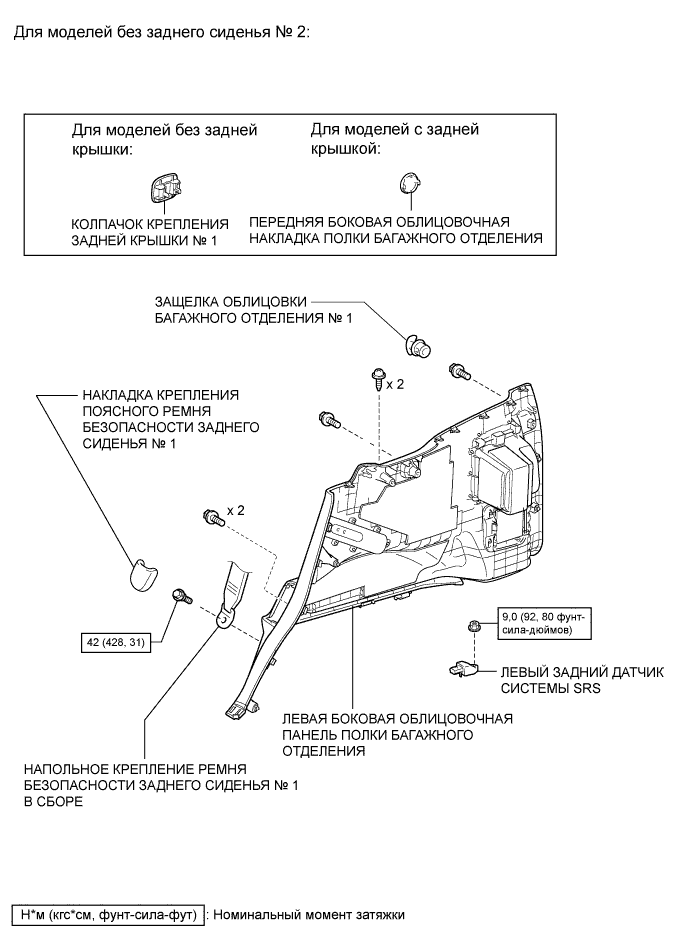 Для моделей без заднего сиденья № 2:

Для моделей без задней крышки:

КОЛПАЧОК КРЕПЛЕНИЯ ЗАДНЕЙ КРЫШКИ № 1

Для моделей с задней крышкой:

ПЕРЕДНЯЯ БОКОВАЯ ОБЛИЦОВОЧНАЯ НАКЛАДКА ПОЛКИ БАГАЖНОГО ОТДЕЛЕНИЯ

ЗАЩЕЛКА ОБЛИЦОВКИ БАГАЖНОГО ОТДЕЛЕНИЯ № 1

x 2

НАКЛАДКА КРЕПЛЕНИЯ ПОЯСНОГО РЕМНЯ БЕЗОПАСНОСТИ ЗАДНЕГО СИДЕНЬЯ № 1

x 2

42 (428, 31)

9,0 (92, 80 фунт-сила-дюймов)

ЛЕВЫЙ ЗАДНИЙ ДАТЧИК СИСТЕМЫ SRS

ЛЕВАЯ БОКОВАЯ ОБЛИЦОВОЧНАЯ ПАНЕЛЬ ПОЛКИ БАГАЖНОГО ОТДЕЛЕНИЯ

НАПОЛЬНОЕ КРЕПЛЕНИЕ РЕМНЯ БЕЗОПАСНОСТИ ЗАДНЕГО СИДЕНЬЯ № 1 В СБОРЕ

Н*м (кгс*см, фунт-сила-фут) : Номинальный момент затяжки