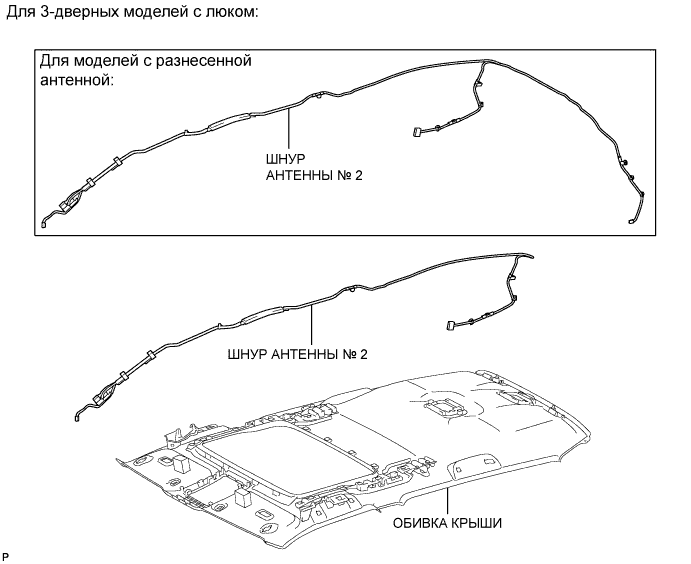 Для 3-дверных моделей с люком:

Для моделей с разнесенной антенной:

ШНУР АНТЕННЫ № 2

ШНУР АНТЕННЫ № 2

ОБИВКА КРЫШИ

P