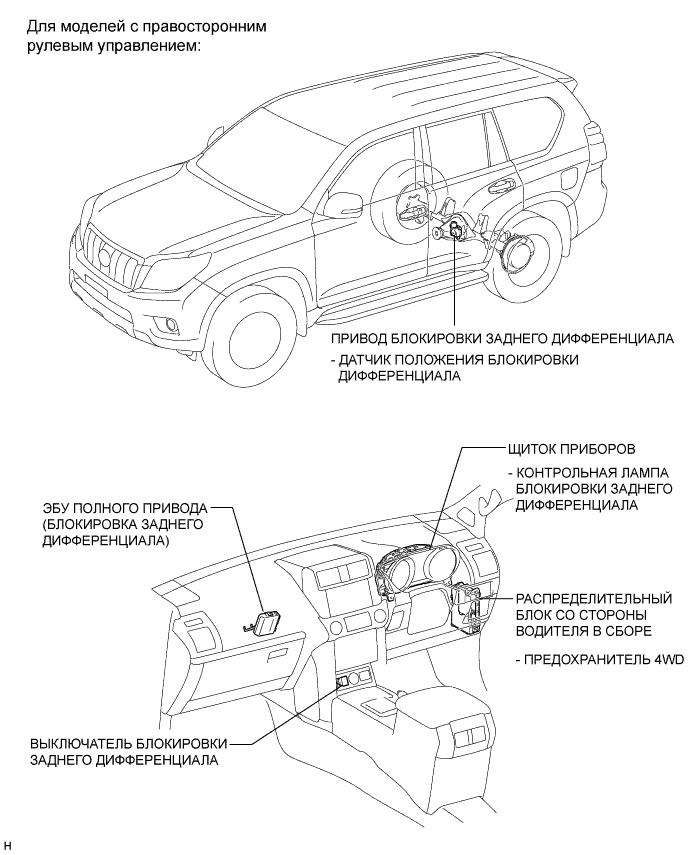 Для моделей с правосторонним рулевым управлением:

ПРИВОД БЛОКИРОВКИ ЗАДНЕГО ДИФФЕРЕНЦИАЛА
- ДАТЧИК ПОЛОЖЕНИЯ БЛОКИРОВКИ ДИФФЕРЕНЦИАЛА

ЩИТОК ПРИБОРОВ
- КОНТРОЛЬНАЯ ЛАМПА БЛОКИРОВКИ ЗАДНЕГО ДИФФЕРЕНЦИАЛА

ЭБУ ПОЛНОГО ПРИВОДА (БЛОКИРОВКА ЗАДНЕГО ДИФФЕРЕНЦИАЛА)

РАСПРЕДЕЛИТЕЛЬНЫЙ БЛОК СО СТОРОНЫ ВОДИТЕЛЯ В СБОРЕ

- ПРЕДОХРАНИТЕЛЬ 4WD

ВЫКЛЮЧАТЕЛЬ БЛОКИРОВКИ ЗАДНЕГО ДИФФЕРЕНЦИАЛА

H