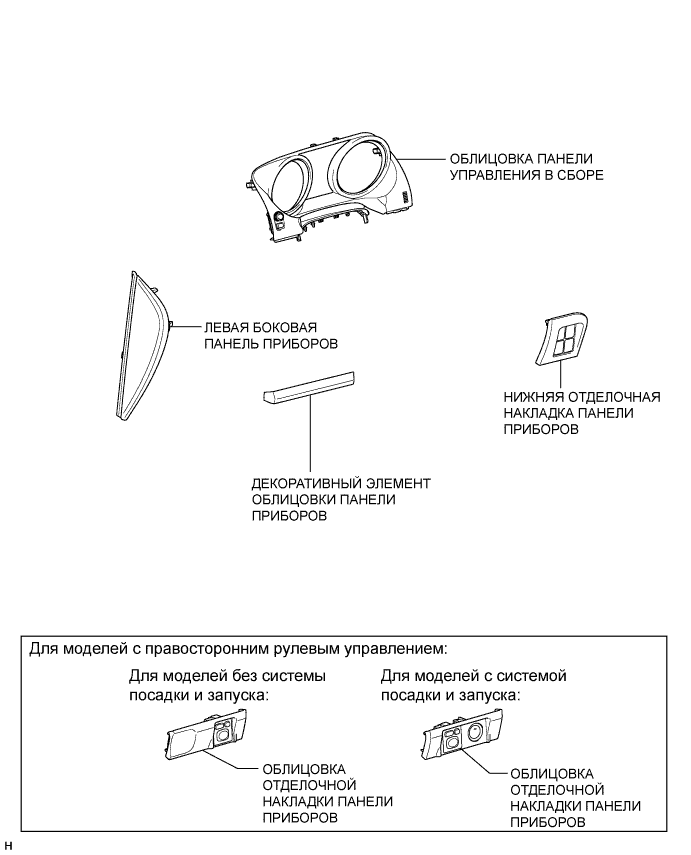 ОБЛИЦОВКА ПАНЕЛИ УПРАВЛЕНИЯ В СБОРЕ

ЛЕВАЯ БОКОВАЯ ПАНЕЛЬ ПРИБОРОВ

НИЖНЯЯ ОТДЕЛОЧНАЯ НАКЛАДКА ПАНЕЛИ ПРИБОРОВ

ДЕКОРАТИВНЫЙ ЭЛЕМЕНТ ОБЛИЦОВКИ ПАНЕЛИ ПРИБОРОВ

Для моделей с правосторонним рулевым управлением:

Для моделей без системы посадки и запуска:

ОБЛИЦОВКА ОТДЕЛОЧНОЙ НАКЛАДКИ ПАНЕЛИ ПРИБОРОВ

Для моделей с системой посадки и запуска:

ОБЛИЦОВКА ОТДЕЛОЧНОЙ НАКЛАДКИ ПАНЕЛИ ПРИБОРОВ

H