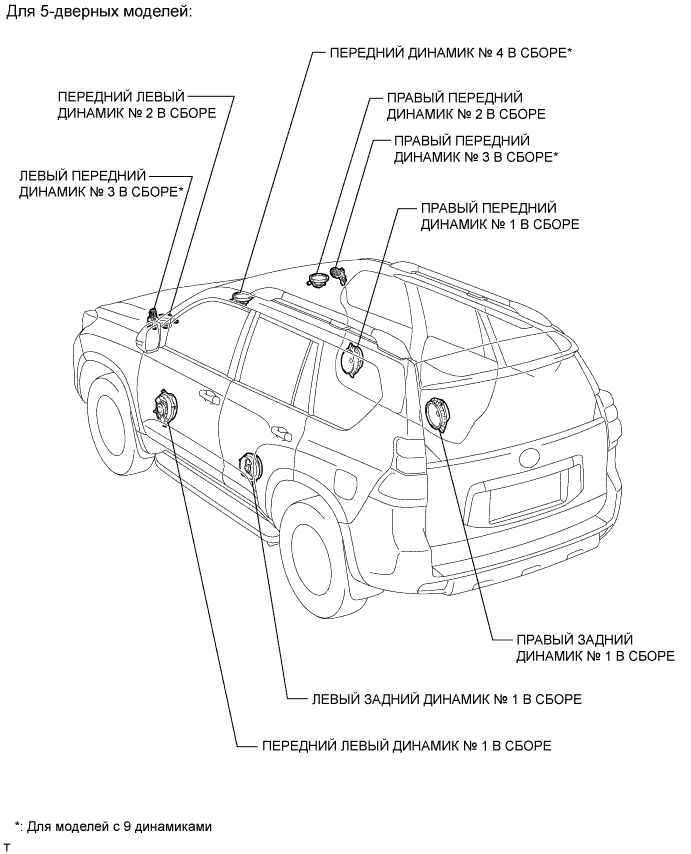 Для 5-дверных моделей:

ПЕРЕДНИЙ ДИНАМИК № 4 В СБОРЕ*

ПЕРЕДНИЙ ЛЕВЫЙ ДИНАМИК № 2 В СБОРЕ

ПРАВЫЙ ПЕРЕДНИЙ ДИНАМИК № 2 В СБОРЕ

ПРАВЫЙ ПЕРЕДНИЙ ДИНАМИК № 3 В СБОРЕ*

ЛЕВЫЙ ПЕРЕДНИЙ ДИНАМИК № 3 В СБОРЕ*

ПРАВЫЙ ПЕРЕДНИЙ ДИНАМИК № 1 В СБОРЕ

ПРАВЫЙ ЗАДНИЙ ДИНАМИК № 1 В СБОРЕ

ЛЕВЫЙ ЗАДНИЙ ДИНАМИК № 1 В СБОРЕ

ПЕРЕДНИЙ ЛЕВЫЙ ДИНАМИК № 1 В СБОРЕ

*: Для моделей с 9 динамиками

T