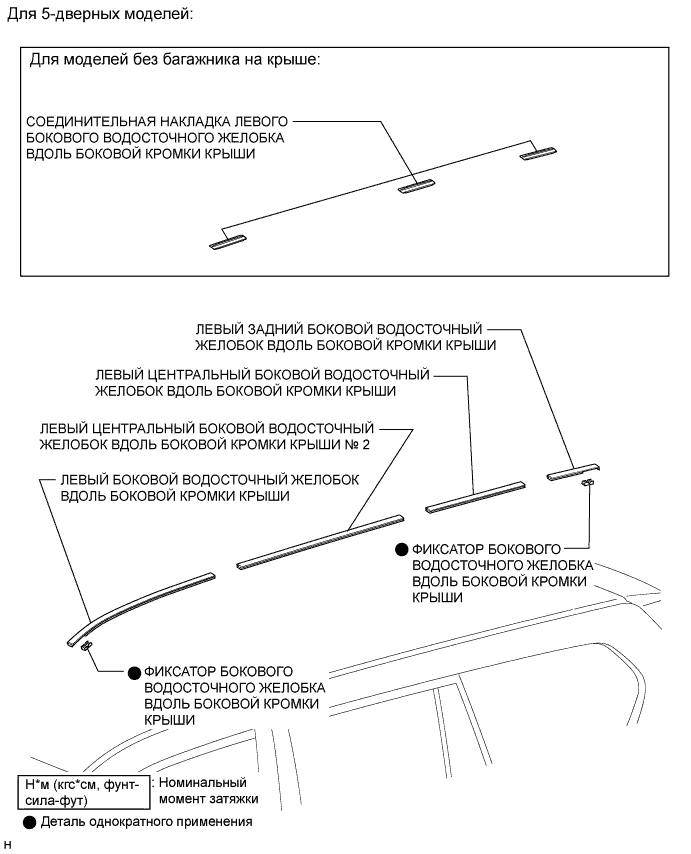 Для 5-дверных моделей:

Для моделей без багажника на крыше:

СОЕДИНИТЕЛЬНАЯ НАКЛАДКА ЛЕВОГО БОКОВОГО ВОДОСТОЧНОГО ЖЕЛОБКА ВДОЛЬ БОКОВОЙ КРОМКИ КРЫШИ

ЛЕВЫЙ ЗАДНИЙ БОКОВОЙ ВОДОСТОЧНЫЙ ЖЕЛОБОК ВДОЛЬ БОКОВОЙ КРОМКИ КРЫШИ

ЛЕВЫЙ ЦЕНТРАЛЬНЫЙ БОКОВОЙ ВОДОСТОЧНЫЙ ЖЕЛОБОК ВДОЛЬ БОКОВОЙ КРОМКИ КРЫШИ

ЛЕВЫЙ ЦЕНТРАЛЬНЫЙ БОКОВОЙ ВОДОСТОЧНЫЙ ЖЕЛОБОК ВДОЛЬ БОКОВОЙ КРОМКИ КРЫШИ № 2

ЛЕВЫЙ БОКОВОЙ ВОДОСТОЧНЫЙ ЖЕЛОБОК ВДОЛЬ БОКОВОЙ КРОМКИ КРЫШИ

● ФИКСАТОР БОКОВОГО ВОДОСТОЧНОГО ЖЕЛОБКА ВДОЛЬ БОКОВОЙ КРОМКИ КРЫШИ

● ФИКСАТОР БОКОВОГО ВОДОСТОЧНОГО ЖЕЛОБКА ВДОЛЬ БОКОВОЙ КРОМКИ КРЫШИ

Н*м (кгс*см, фунт-сила-фут) : Номинальный момент затяжки

● Деталь однократного применения

H