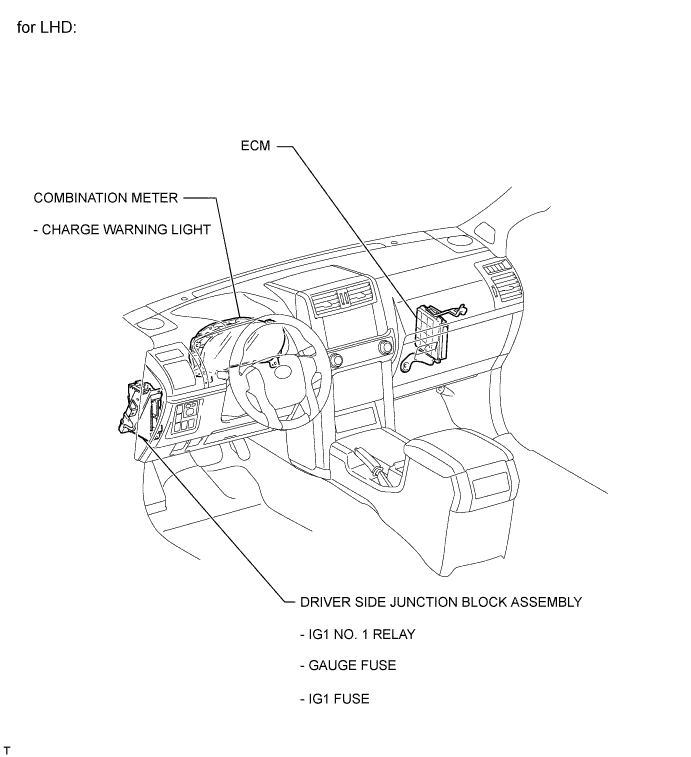 for LHD:

ECM

COMBINATION METER

- CHARGE WARNING LIGHT

DRIVER SIDE JUNCTION BLOCK ASSEMBLY

- IG1 NO. 1 RELAY

- GAUGE FUSE

- IG1 FUSE

T