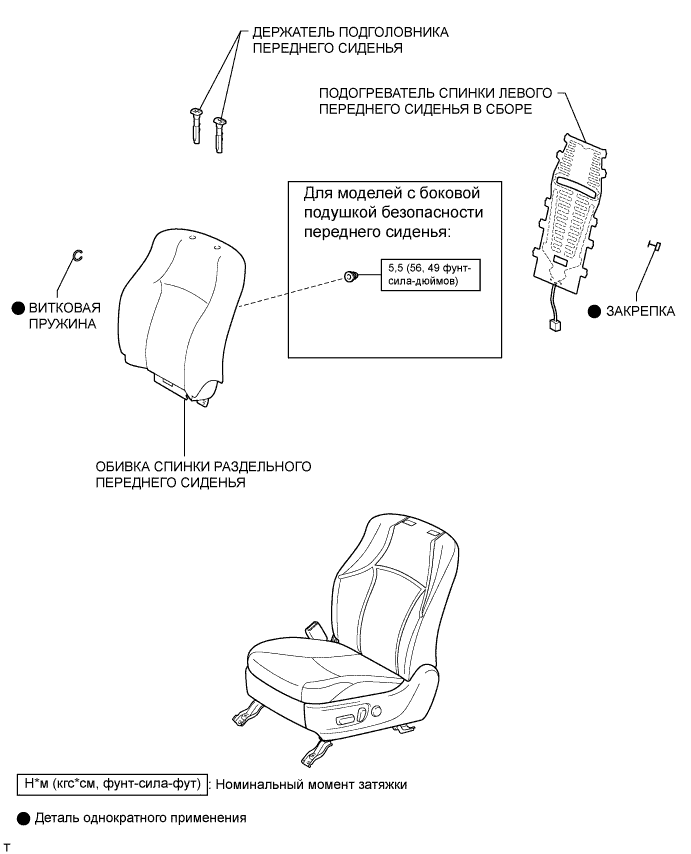 ДЕРЖАТЕЛЬ ПОДГОЛОВНИКА ПЕРЕДНЕГО СИДЕНЬЯ

ПОДОГРЕВАТЕЛЬ СПИНКИ ЛЕВОГО ПЕРЕДНЕГО СИДЕНЬЯ В СБОРЕ

Для моделей с боковой подушкой безопасности переднего сиденья:

5,5 (56, 49 фунт-сила-дюймов)

● ВИТКОВАЯ ПРУЖИНА

● ЗАКРЕПКА

ОБИВКА СПИНКИ РАЗДЕЛЬНОГО ПЕРЕДНЕГО СИДЕНЬЯ

Н*м (кгс*см, фунт-сила-фут) : Номинальный момент затяжки

● Деталь однократного применения

T