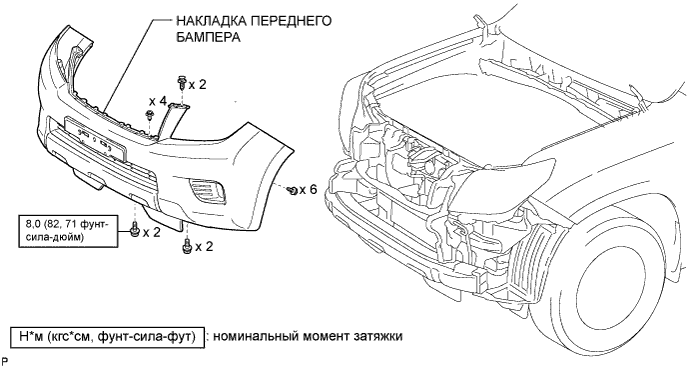 НАКЛАДКА ПЕРЕДНЕГО БАМПЕРА

x 2

x 4

x 6

8,0 (82, 71 фунт-сила-дюйм)

x 2

x 2

Н*м (кгс*см, фунт-сила-фут) : номинальный момент затяжки

P