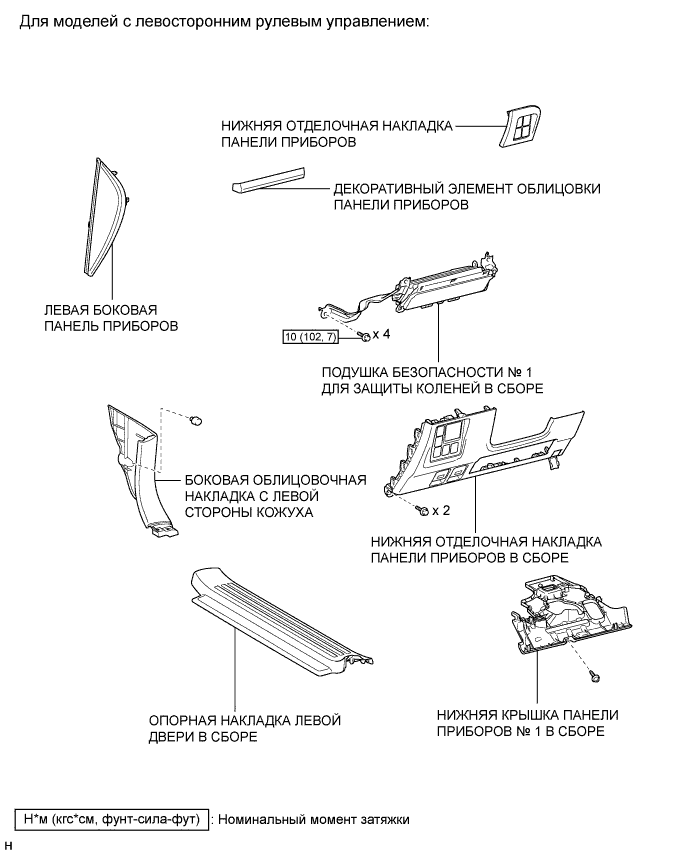 Для моделей с левосторонним рулевым управлением:

НИЖНЯЯ ОТДЕЛОЧНАЯ НАКЛАДКА ПАНЕЛИ ПРИБОРОВ

ДЕКОРАТИВНЫЙ ЭЛЕМЕНТ ОБЛИЦОВКИ ПАНЕЛИ ПРИБОРОВ

ЛЕВАЯ БОКОВАЯ ПАНЕЛЬ ПРИБОРОВ

10 (102, 7)

x 4

ПОДУШКА БЕЗОПАСНОСТИ № 1 ДЛЯ ЗАЩИТЫ КОЛЕНЕЙ В СБОРЕ

БОКОВАЯ ОБЛИЦОВОЧНАЯ НАКЛАДКА С ЛЕВОЙ СТОРОНЫ КОЖУХА

x 2

НИЖНЯЯ ОТДЕЛОЧНАЯ НАКЛАДКА ПАНЕЛИ ПРИБОРОВ В СБОРЕ

ОПОРНАЯ НАКЛАДКА ЛЕВОЙ ДВЕРИ В СБОРЕ

НИЖНЯЯ КРЫШКА ПАНЕЛИ ПРИБОРОВ № 1 В СБОРЕ

Н*м (кгс*см, фунт-сила-фут) : Номинальный момент затяжки

H