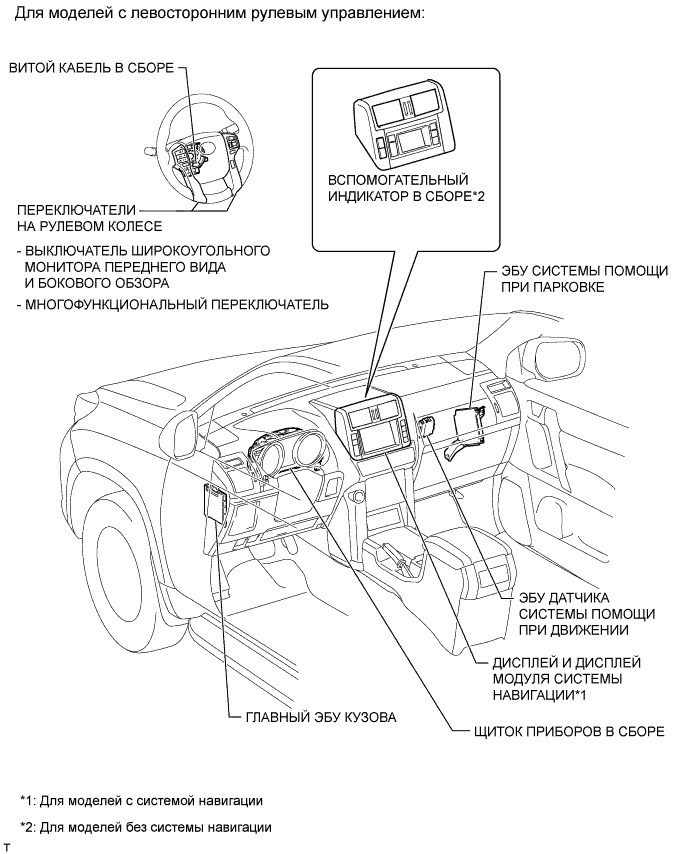 Для моделей с левосторонним рулевым управлением:

ВИТОЙ КАБЕЛЬ В СБОРЕ

ПЕРЕКЛЮЧАТЕЛИ НА РУЛЕВОМ КОЛЕСЕ

- ВЫКЛЮЧАТЕЛЬ ШИРОКОУГОЛЬНОГО МОНИТОРА ПЕРЕДНЕГО ВИДА И БОКОВОГО ОБЗОРА

- МНОГОФУНКЦИОНАЛЬНЫЙ ПЕРЕКЛЮЧАТЕЛЬ

ВСПОМОГАТЕЛЬНЫЙ ИНДИКАТОР В СБОРЕ*2

ЭБУ СИСТЕМЫ ПОМОЩИ ПРИ ПАРКОВКЕ

ЭБУ ДАТЧИКА СИСТЕМЫ ПОМОЩИ ПРИ ДВИЖЕНИИ

ДИСПЛЕЙ И ДИСПЛЕЙ МОДУЛЯ СИСТЕМЫ НАВИГАЦИИ*1

ГЛАВНЫЙ ЭБУ КУЗОВА

ЩИТОК ПРИБОРОВ В СБОРЕ

*1: Для моделей с системой навигации

*2: Для моделей без системы навигации

T