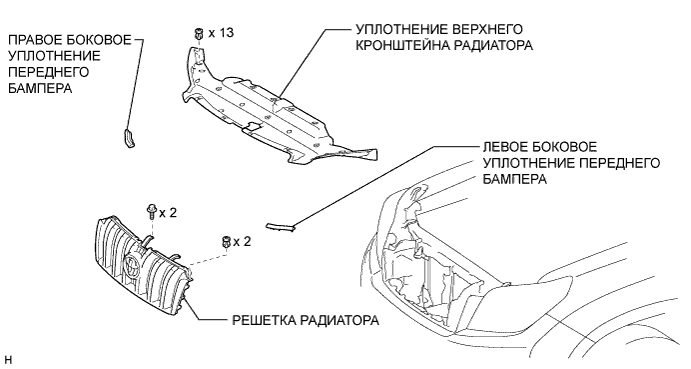 ПРАВОЕ БОКОВОЕ УПЛОТНЕНИЕ ПЕРЕДНЕГО БАМПЕРА

x 13

УПЛОТНЕНИЕ ВЕРХНЕГО КРОНШТЕЙНА РАДИАТОРА

ЛЕВОЕ БОКОВОЕ УПЛОТНЕНИЕ ПЕРЕДНЕГО БАМПЕРА

x 2

x 2

РЕШЕТКА РАДИАТОРА

H