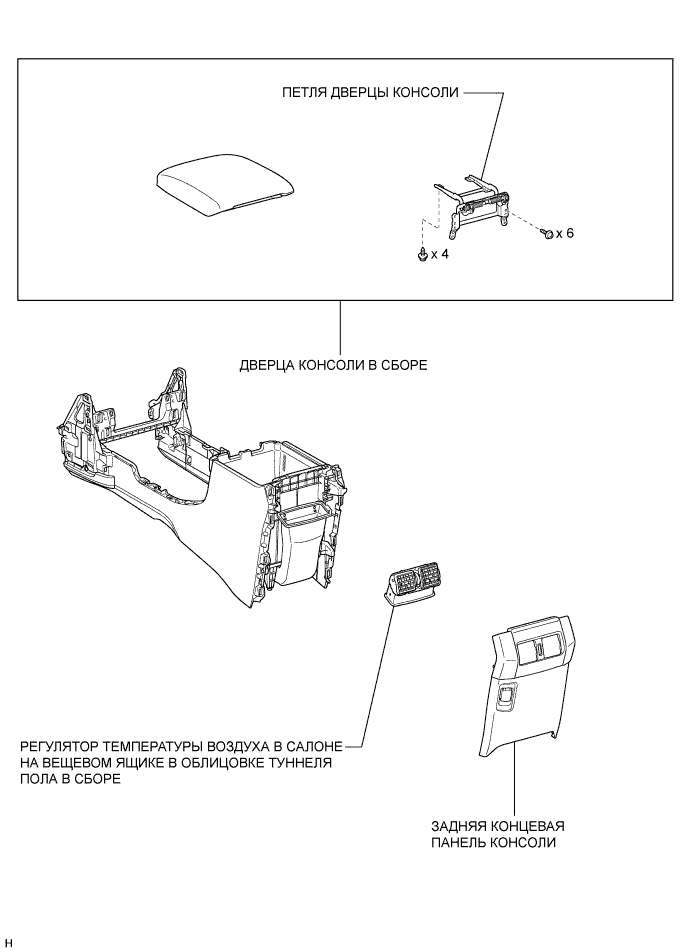 ПЕТЛЯ ДВЕРЦЫ КОНСОЛИ

x 6

x 4

ДВЕРЦА КОНСОЛИ В СБОРЕ

РЕГУЛЯТОР ТЕМПЕРАТУРЫ ВОЗДУХА В САЛОНЕ НА ВЕЩЕВОМ ЯЩИКЕ В ОБЛИЦОВКЕ ТУННЕЛЯ ПОЛА В СБОРЕ

ЗАДНЯЯ КОНЦЕВАЯ ПАНЕЛЬ КОНСОЛИ

H