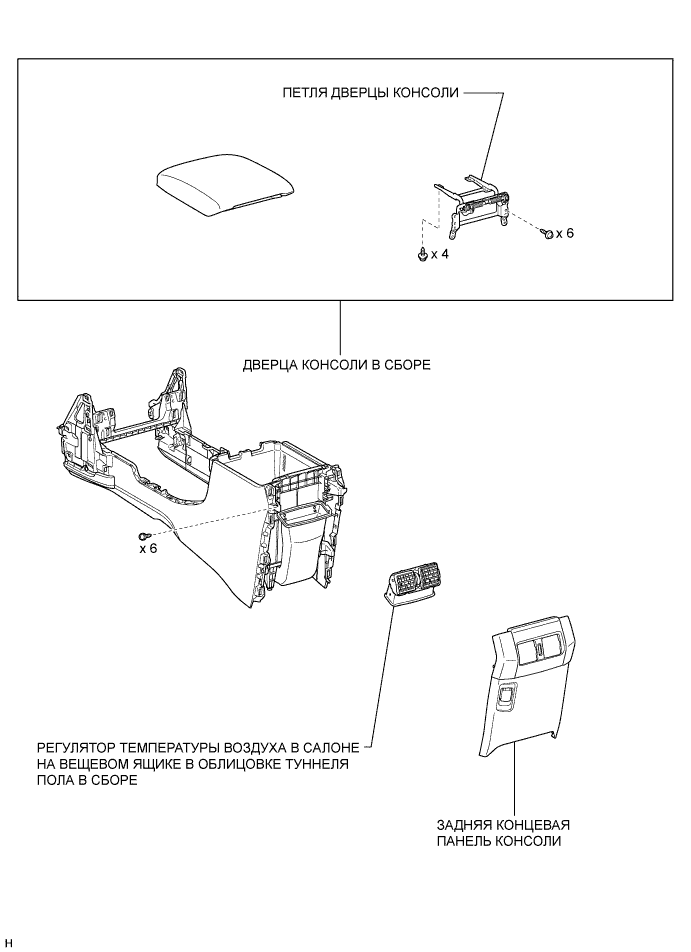 ПЕТЛЯ ДВЕРЦЫ КОНСОЛИ

x 6

x 4

ДВЕРЦА КОНСОЛИ В СБОРЕ

x 6

РЕГУЛЯТОР ТЕМПЕРАТУРЫ ВОЗДУХА В САЛОНЕ НА ВЕЩЕВОМ ЯЩИКЕ В ОБЛИЦОВКЕ ТУННЕЛЯ ПОЛА В СБОРЕ

ЗАДНЯЯ КОНЦЕВАЯ ПАНЕЛЬ КОНСОЛИ

H