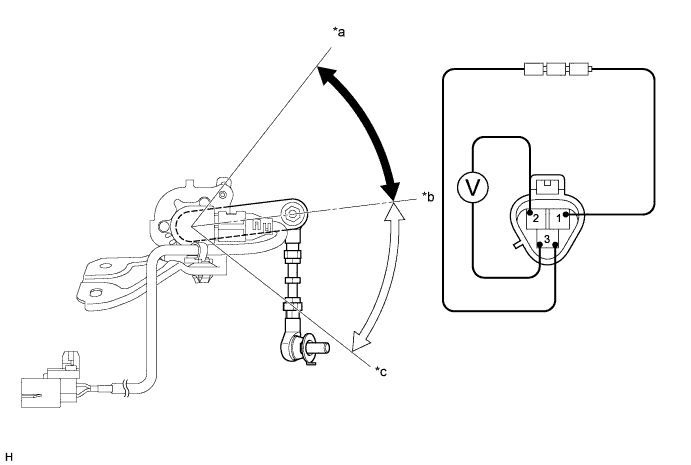 *a

*b

*c

V

2

1

3

H