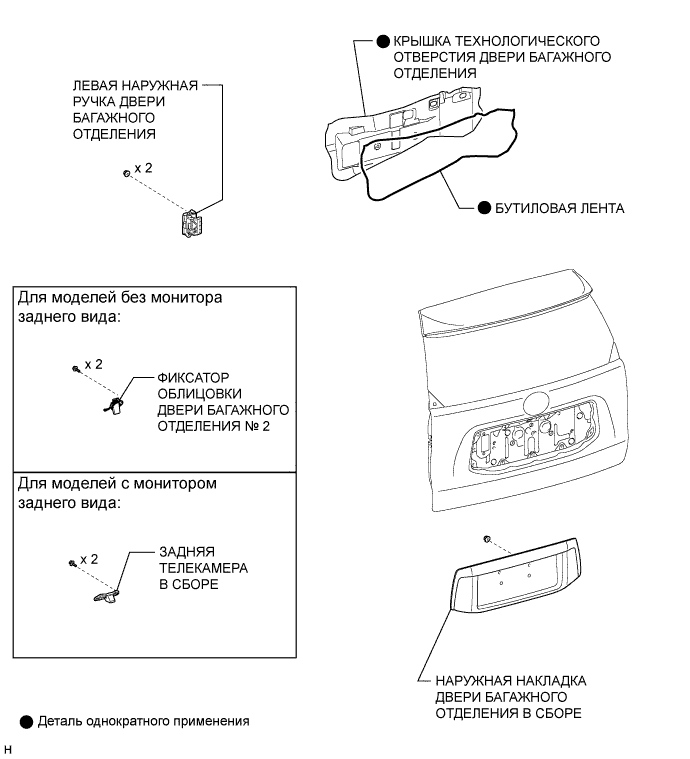 ЛЕВАЯ НАРУЖНАЯ РУЧКА ДВЕРИ БАГАЖНОГО ОТДЕЛЕНИЯ

x 2

● КРЫШКА ТЕХНОЛОГИЧЕСКОГО ОТВЕРСТИЯ ДВЕРИ БАГАЖНОГО ОТДЕЛЕНИЯ

● БУТИЛОВАЯ ЛЕНТА

Для моделей без монитора заднего вида:

x 2

ФИКСАТОР ОБЛИЦОВКИ ДВЕРИ БАГАЖНОГО ОТДЕЛЕНИЯ № 2

Для моделей с монитором заднего вида:

x 2

ЗАДНЯЯ ТЕЛЕКАМЕРА В СБОРЕ

НАРУЖНАЯ НАКЛАДКА ДВЕРИ БАГАЖНОГО ОТДЕЛЕНИЯ В СБОРЕ

● Деталь однократного применения

H