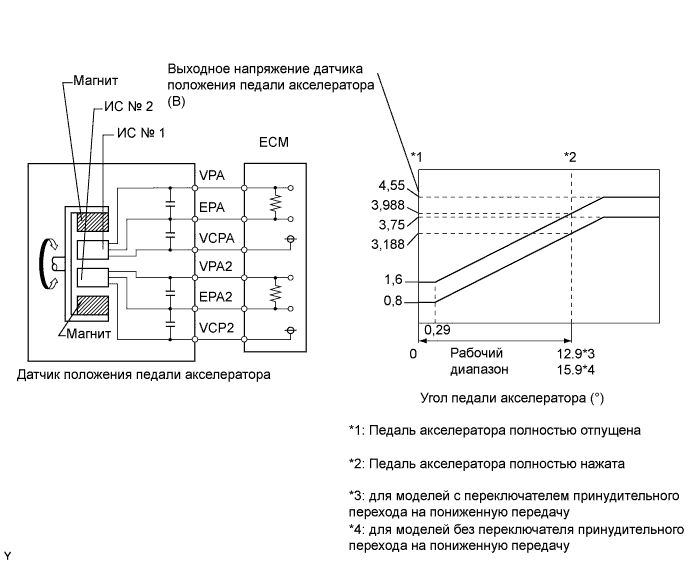 Магнит
ИС № 2
ИС № 1
ECM
VPA
EPA
VCPA
VPA2
EPA2
VCP2
Магнит
Датчик положения педали акселератора

Выходное напряжение датчика положения педали акселератора (В)
*1
*2
4,55
3,988
3,75
3,188
1,6
0,8
0,29
0
Рабочий диапазон
12.9*3
15.9*4
Угол педали акселератора (°)

*1: Педаль акселератора полностью отпущена

*2: Педаль акселератора полностью нажата

*3: для моделей с переключателем принудительного перехода на пониженную передачу
*4: для моделей без переключателя принудительного перехода на пониженную передачу

Y